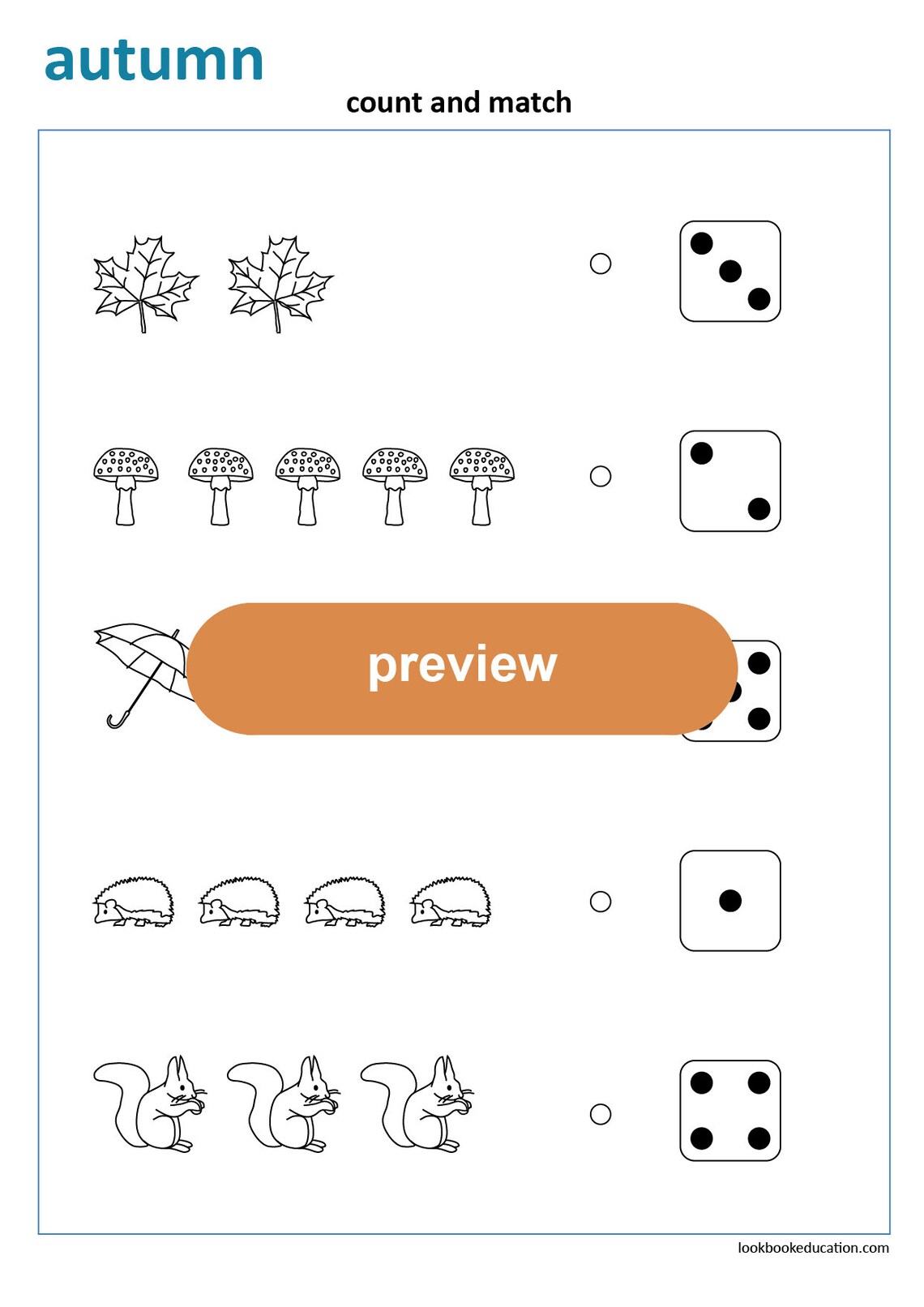 autumn

count and match

preview

lookbookeducation.com