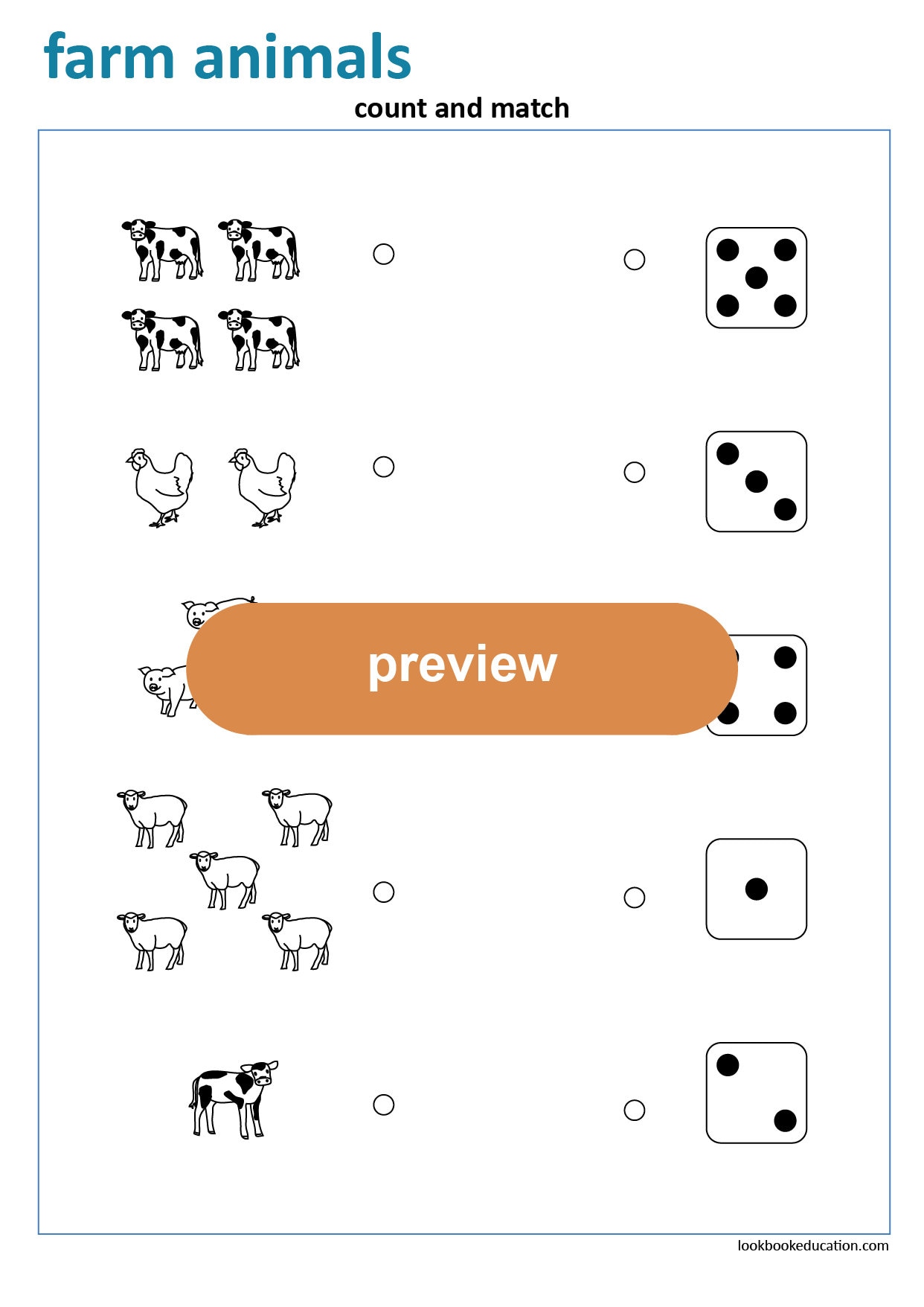 farm animals

count and match

preview

lookbookeducation.com