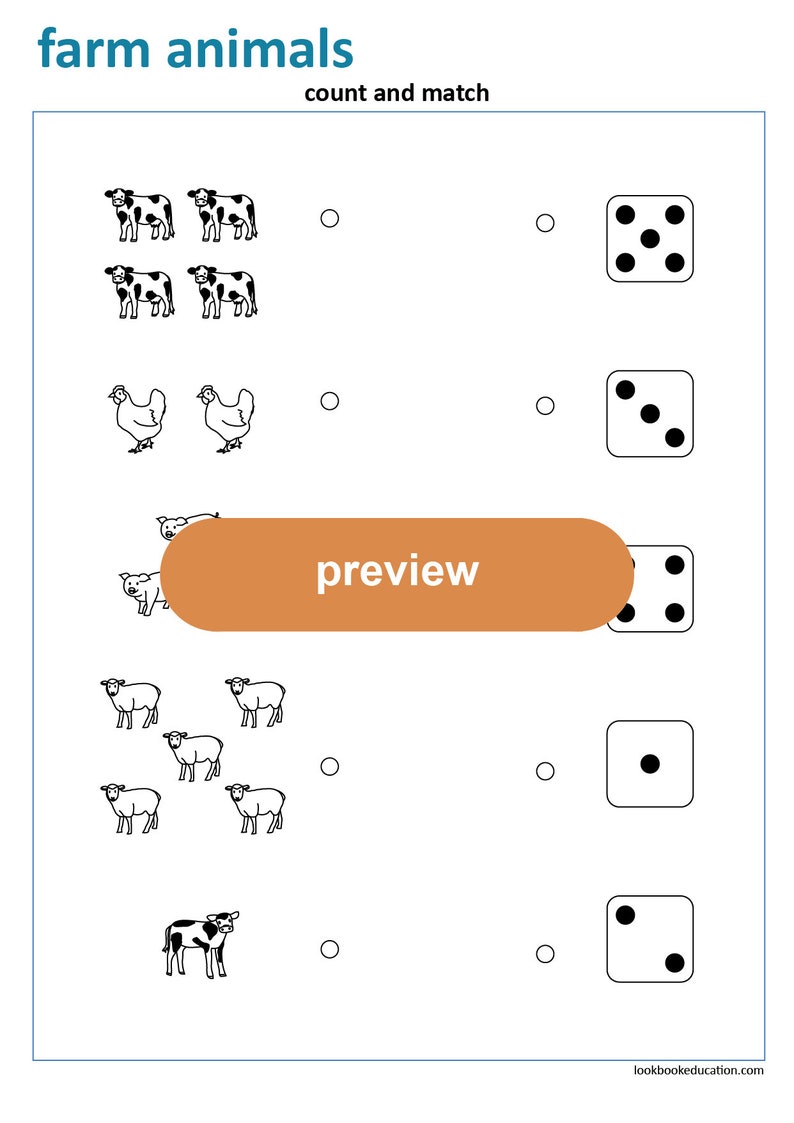 farm animals

count and match

preview

lookbookeducation.com