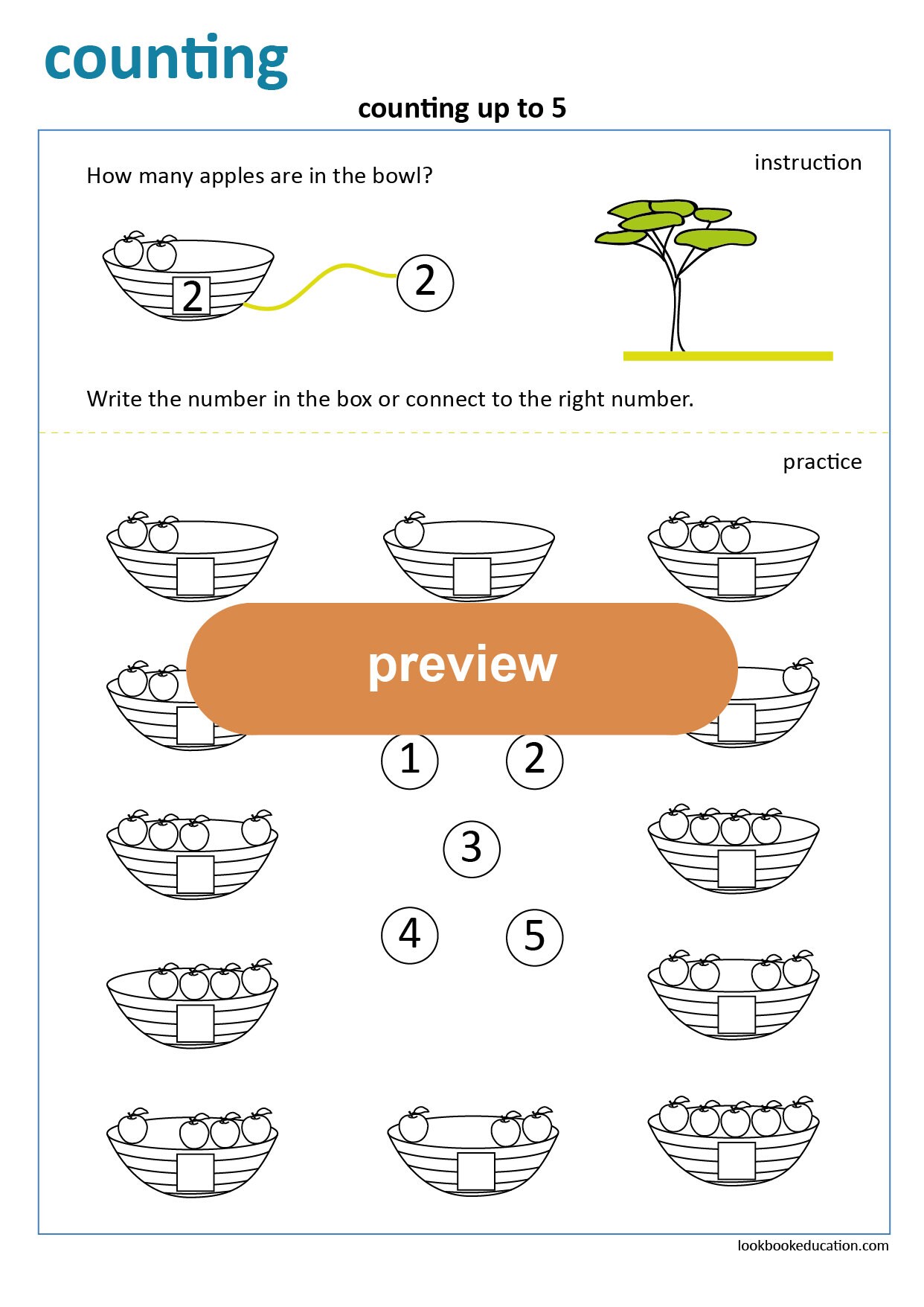 counting

counting up to 5

instruction

How many apples are in the bowl?

2

2

Write the number in the box or connect to the right number.

practice

preview

1

2

3

4

5

lookbookeducation.com