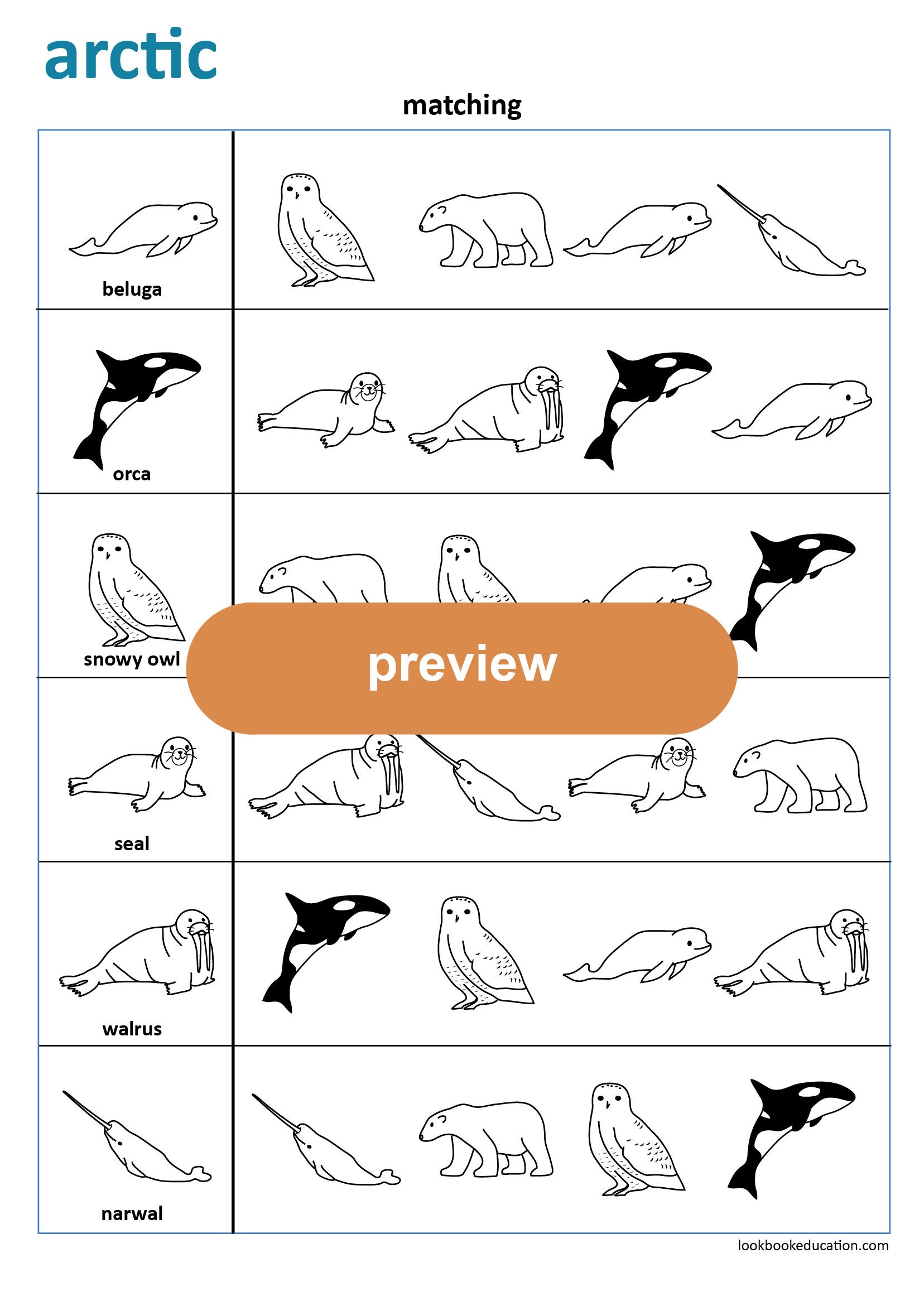 arctic

matching

beluga

orca

snowy owl

preview

seal

walrus

narwal

lookbookeducation.com