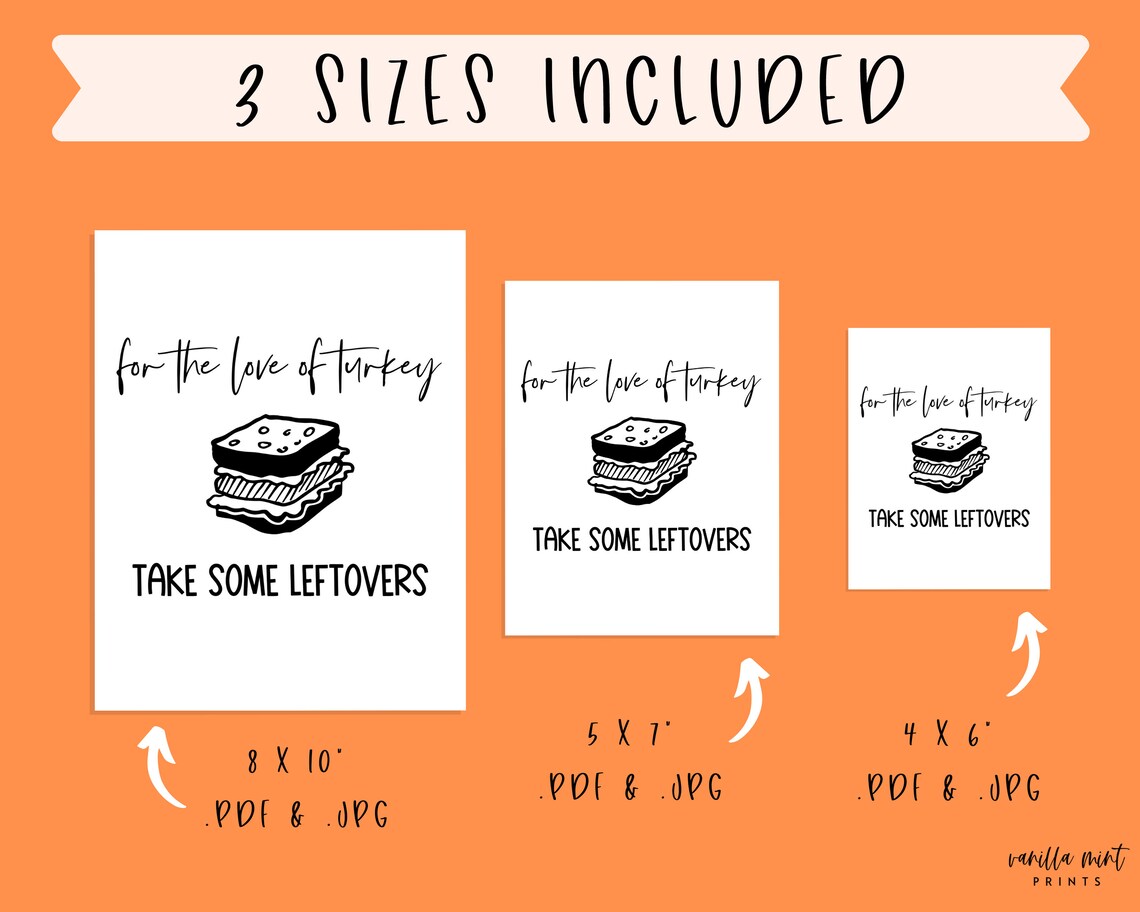 3 SIZES INCLUDED

for the love of turkey

TAKE SOME LEFTOVERS

for the love of turkey

TAKE SOME LEFTOVERS

for the love of turkey

TAKE SOME LEFTOVERS

8 X 10"
.PDF & .JPG

5 X 7"
.PDF & .JPG

4 X 6"
.PDF & .JPG

vanilla mint
PRINTS