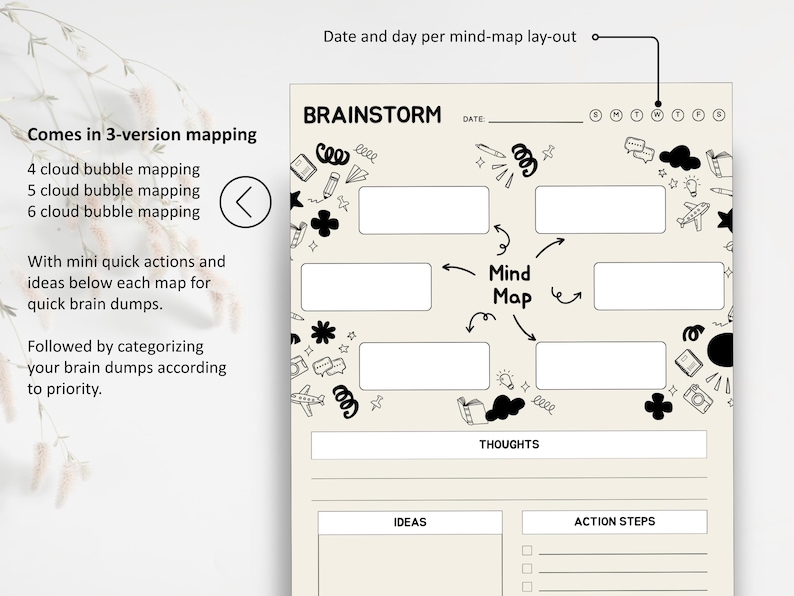 Date and day per mind-map lay-out

Comes in 3-version mapping

4 cloud bubble mapping
5 cloud bubble mapping
6 cloud bubble mapping

With mini quick actions and ideas below each map for quick brain dumps.

Followed by categorizing your brain dumps according to priority.

BRAINSTORM DATE:

S M T W T F S

Mind Map

THOUGHTS

IDEAS

ACTION STEPS