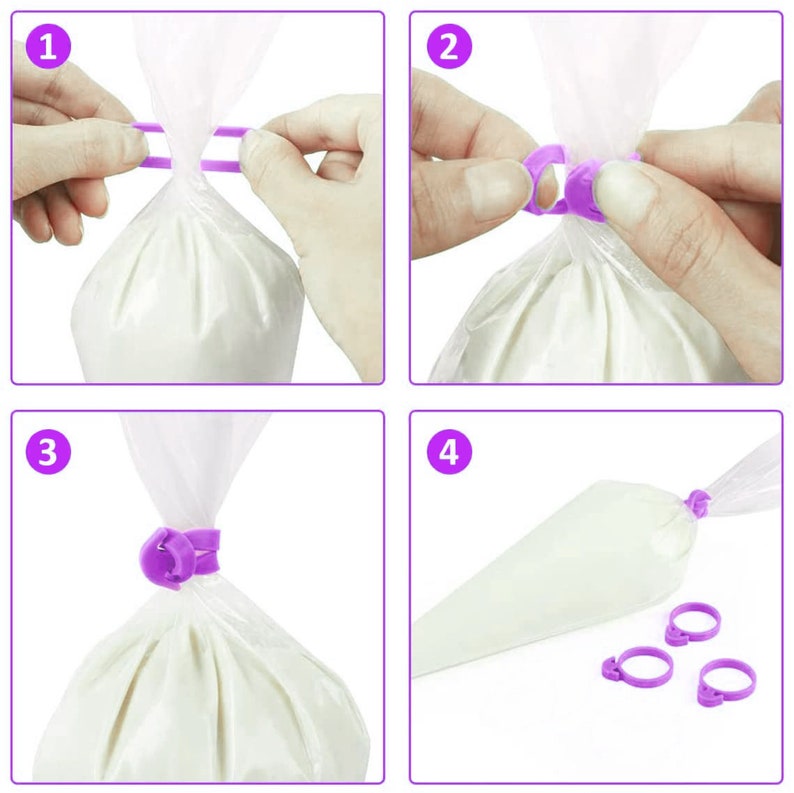 1

2

3

4