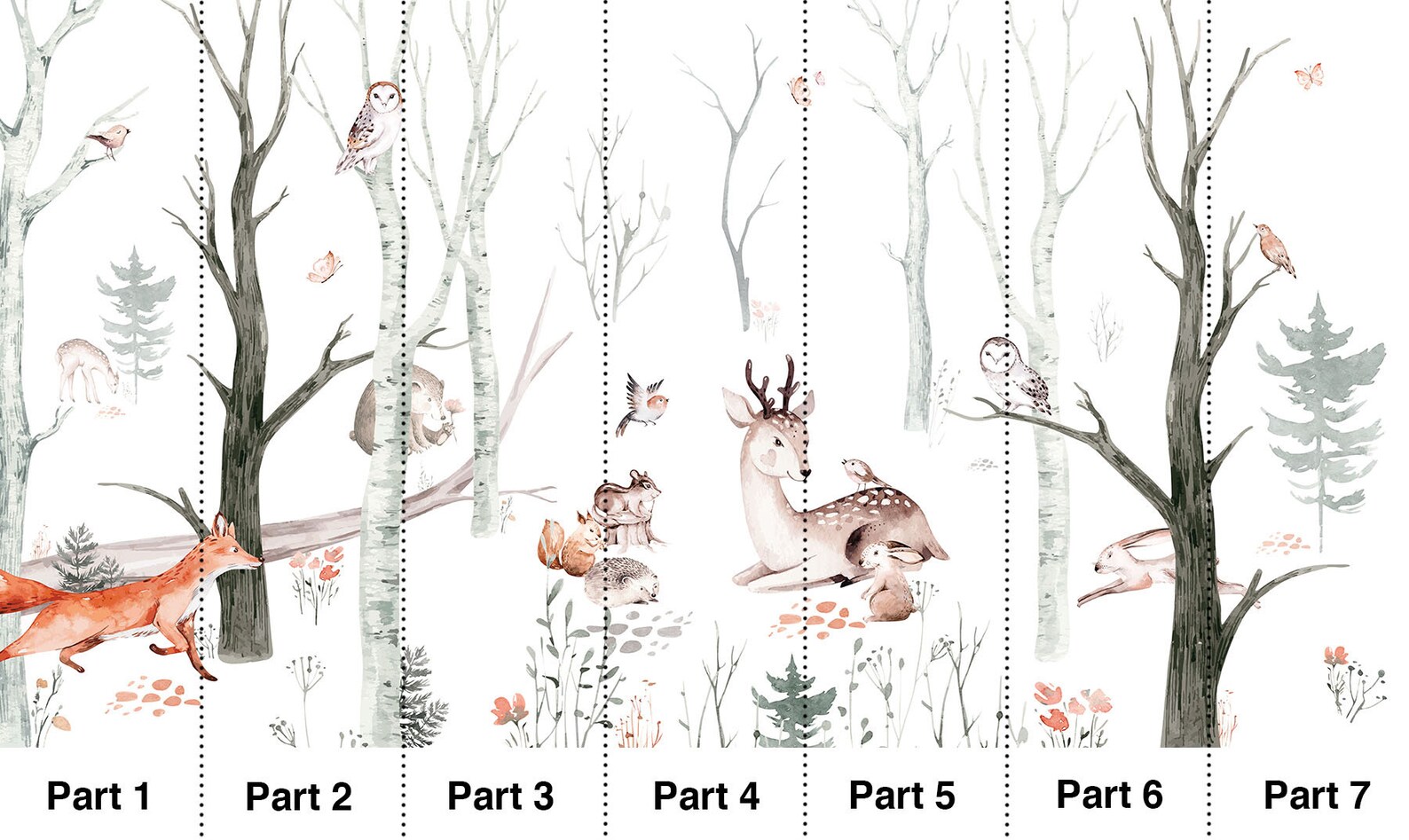 Part 1 Part 2 Part 3 Part 4 Part 5 Part 6 Part 7