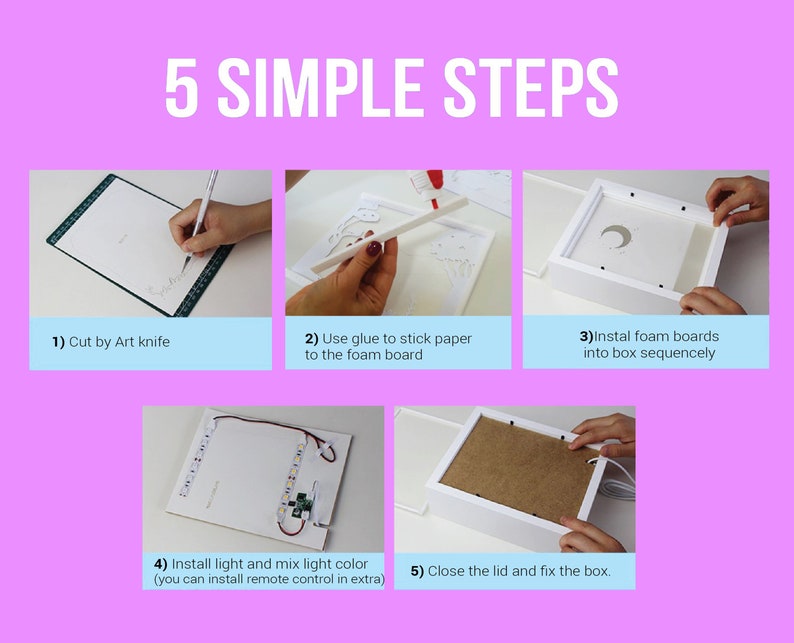 5 SIMPLE STEPS

1) Cut by Art knife

2) Use glue to stick paper to the foam board

3)Instal foam boards into box sequencely

4) Install light and mix light color (you can install remote control in extra)

5) Close the lid and fix the box.