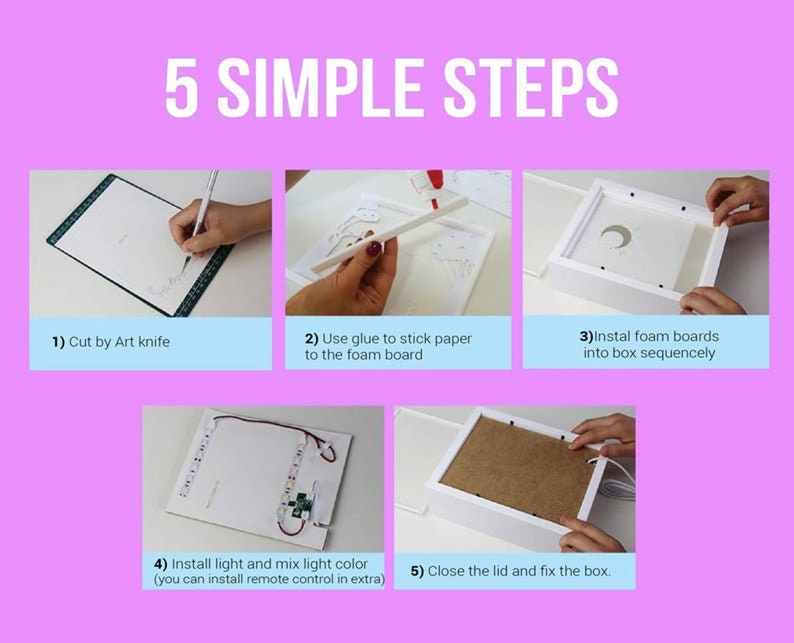 5 SIMPLE STEPS

1) Cut by Art knife

2) Use glue to stick paper to the foam board

3)Instal foam boards into box sequencely

4) Install light and mix light color (you can install remote control in extra)

5) Close the lid and fix the box.