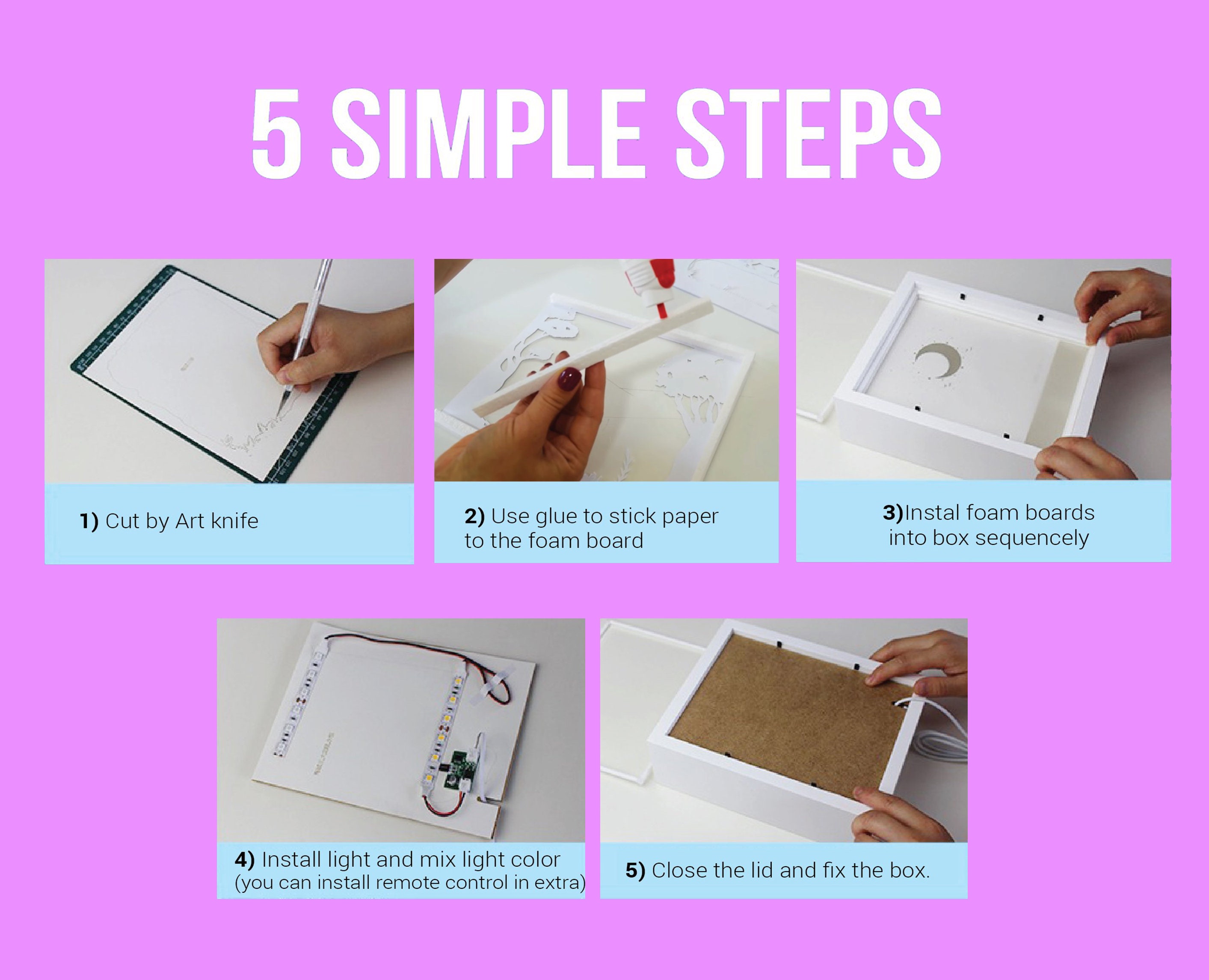 5 SIMPLE STEPS

1) Cut by Art knife

2) Use glue to stick paper to the foam board

3)Instal foam boards into box sequencely

4) Install light and mix light color (you can install remote control in extra)

5) Close the lid and fix the box.