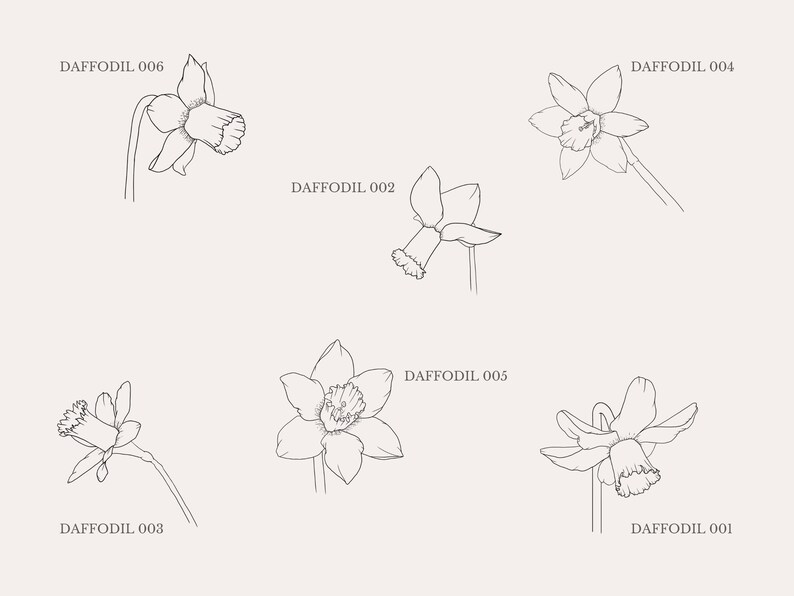 DAFFODIL 006

DAFFODIL 004

DAFFODIL 002

DAFFODIL 005

DAFFODIL 003

DAFFODIL 001