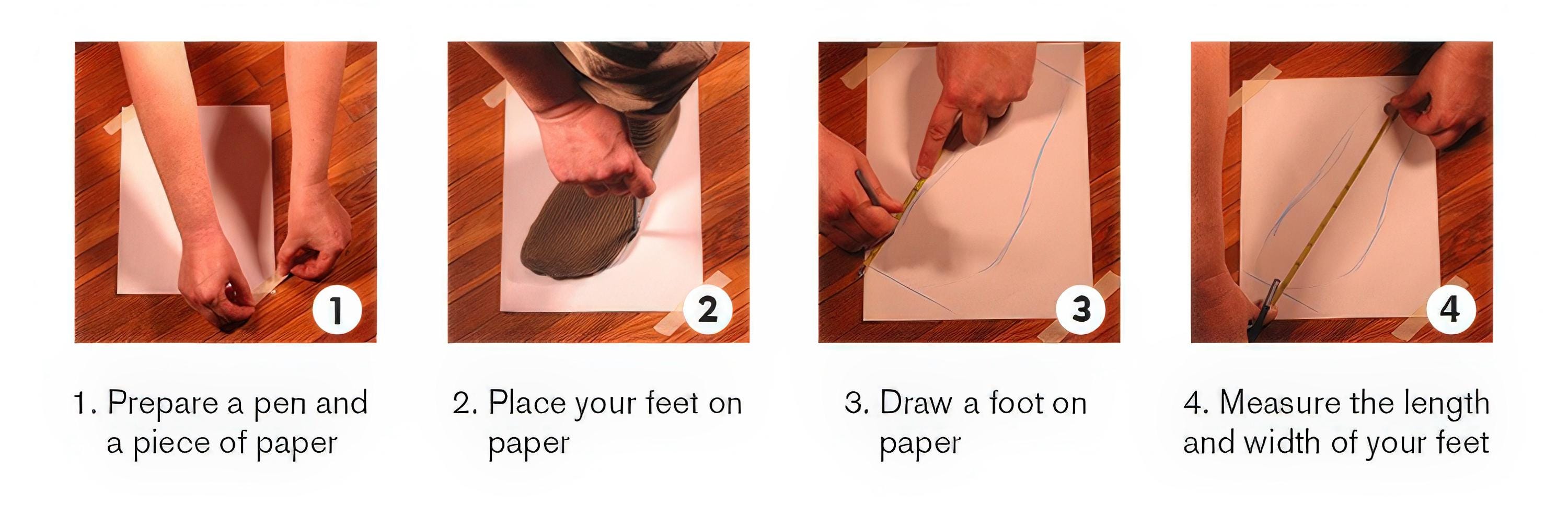 1

2

3

4

1. Prepare a pen and a piece of paper

2. Place your feet on paper

3. Draw a foot on paper

4. Measure the length and width of your feet