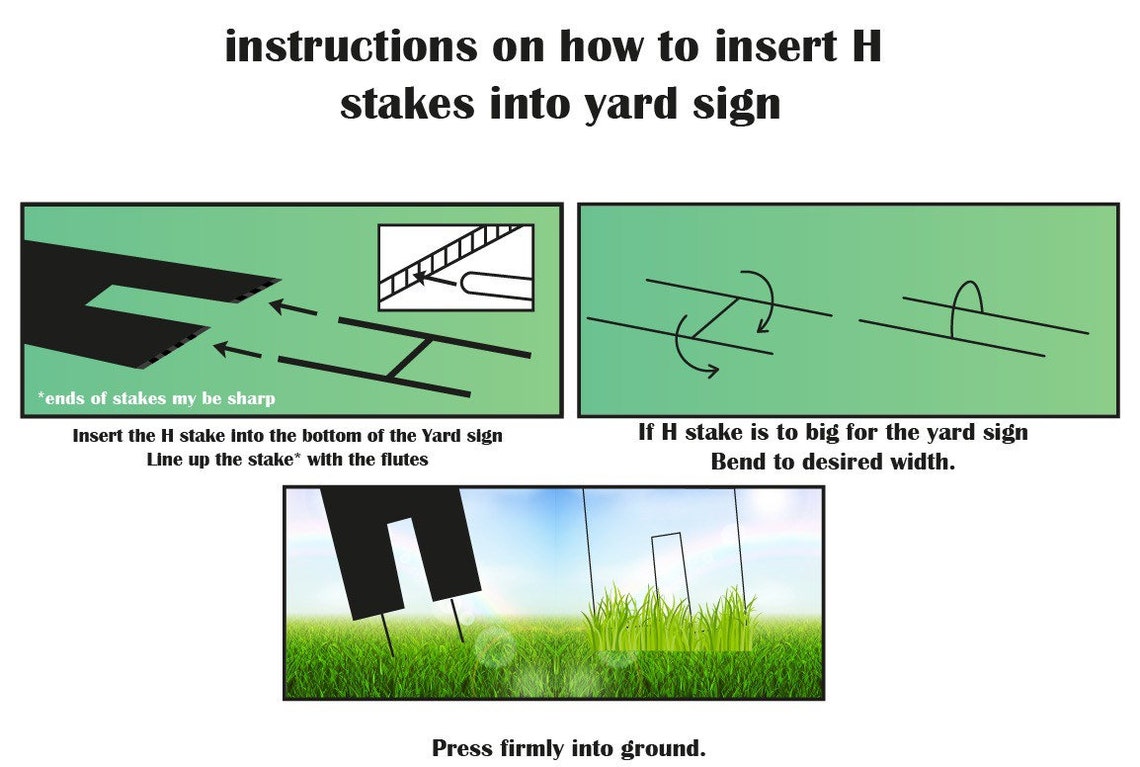 instructions on how to insert H stakes into yard sign

*ends of stakes my be sharp

Insert the H stake into the bottom of the Yard sign
Line up the stake* with the flutes

If H stake is to big for the yard sign
Bend to desired width.

Press firmly into ground.