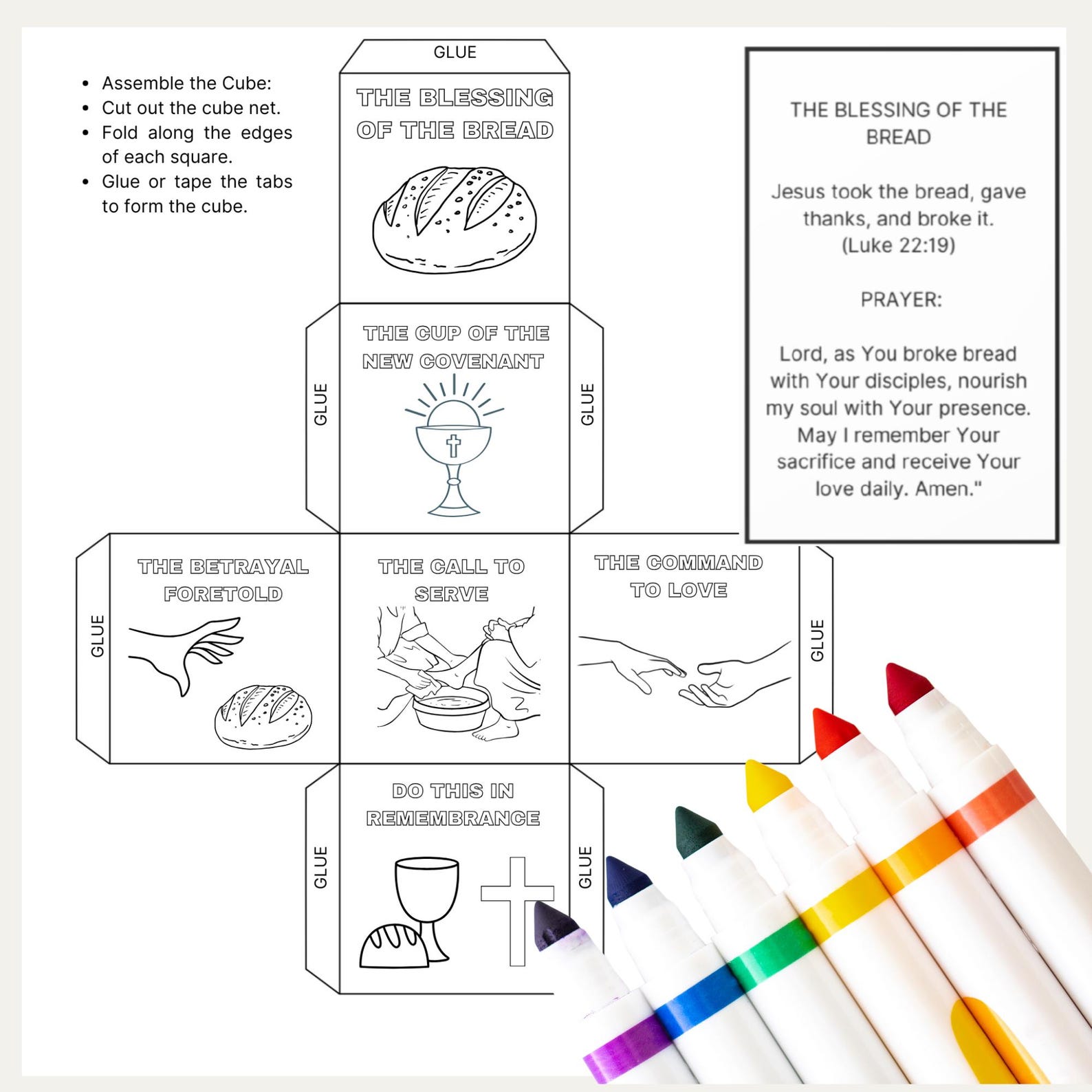 - Assemble the Cube:
- Cut out the cube net.
- Fold along the edges of each square.
- Glue or tape the tabs to form the cube.

GLUE

THE BLESSING OF THE BREAD

GLUE

THE CUP OF THE NEW COVENANT

GLUE

GLUE

THE BETRAYAL FORETOLD

THE CALL TO SERVE

THE COMMAND TO LOVE

GLUE

GLUE

DO THIS IN REMEMBRANCE

GLUE

THE BLESSING OF THE BREAD

Jesus took the bread, gave thanks, and broke it. (Luke 22:19)

PRAYER:

Lord, as You broke bread with Your disciples, nourish my soul with Your presence. May I remember Your sacrifice and receive Your love daily. Amen."