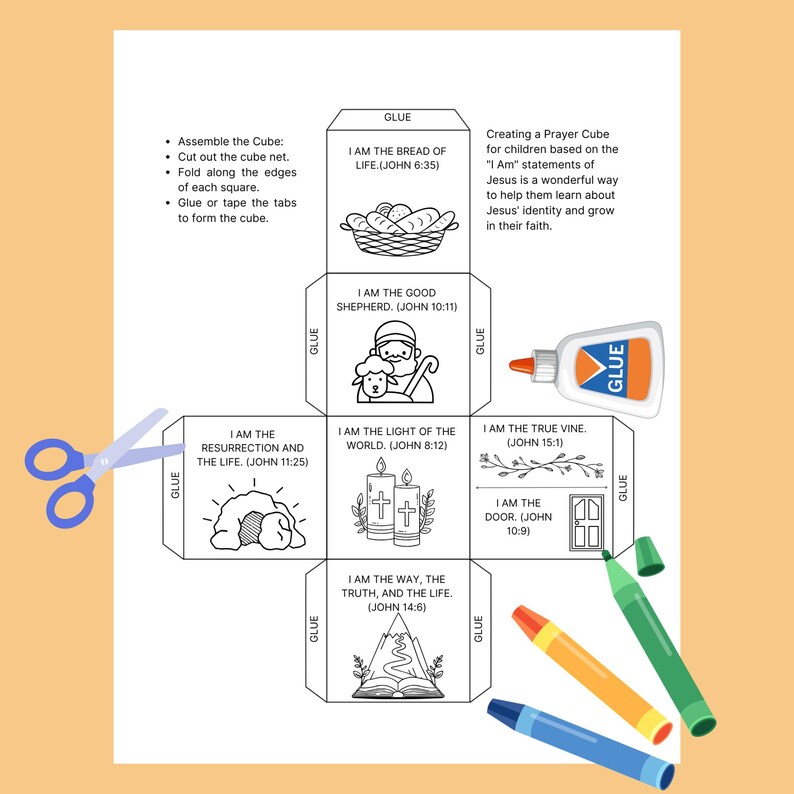 - Assemble the Cube:
- Cut out the cube net.
- Fold along the edges of each square.
- Glue or tape the tabs to form the cube.

GLUE

I AM THE BREAD OF LIFE.(JOHN 6:35)

Creating a Prayer Cube for children based on the "I Am" statements of Jesus is a wonderful way to help them learn about Jesus' identity and grow in their faith.

GLUE

I AM THE GOOD SHEPHERD. (JOHN 10:11)

GLUE

GLUE

GLUE

I AM THE RESURRECTION AND THE LIFE. (JOHN 11:25)

I AM THE LIGHT OF THE WORLD. (JOHN 8:12)

I AM THE TRUE VINE. (JOHN 15:1)

I AM THE DOOR. (JOHN 10:9)

GLUE

GLUE

I AM THE WAY, THE TRUTH, AND THE LIFE. (JOHN 14:6)

GLUE