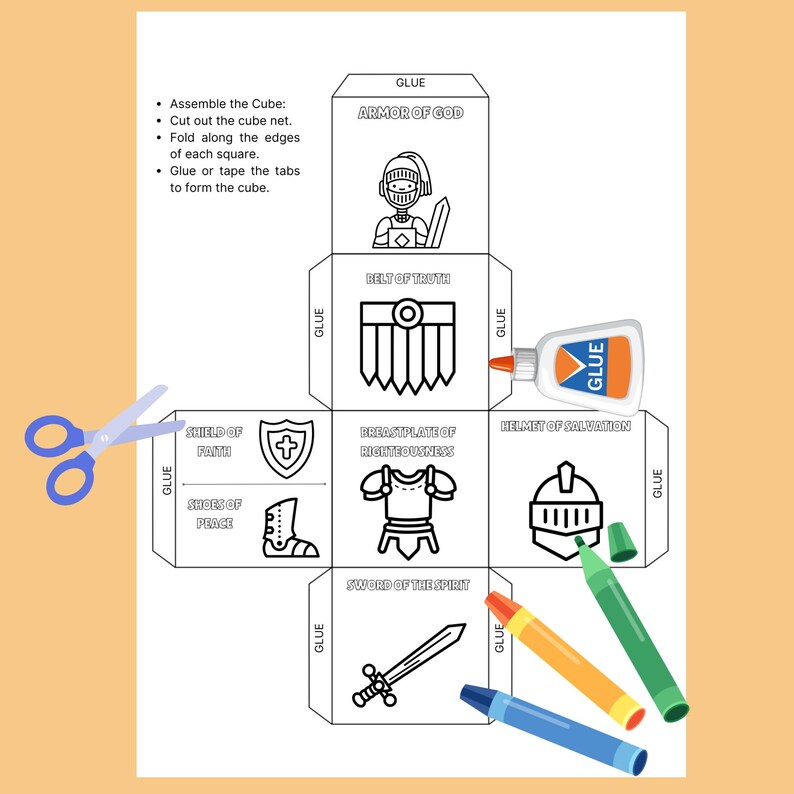 - Assemble the Cube:
- Cut out the cube net.
- Fold along the edges of each square.
- Glue or tape the tabs to form the cube.

GLUE

ARMOR OF GOD

GLUE

BELT OF TRUTH

GLUE

GLUE

GLUE

SHIELD OF FAITH

SHOES OF PEACE

BREASTPLATE OF RIGHTEOUSNESS

HELMET OF SALVATION

GLUE

GLUE

SWORD OF THE SPIRIT

GLUE