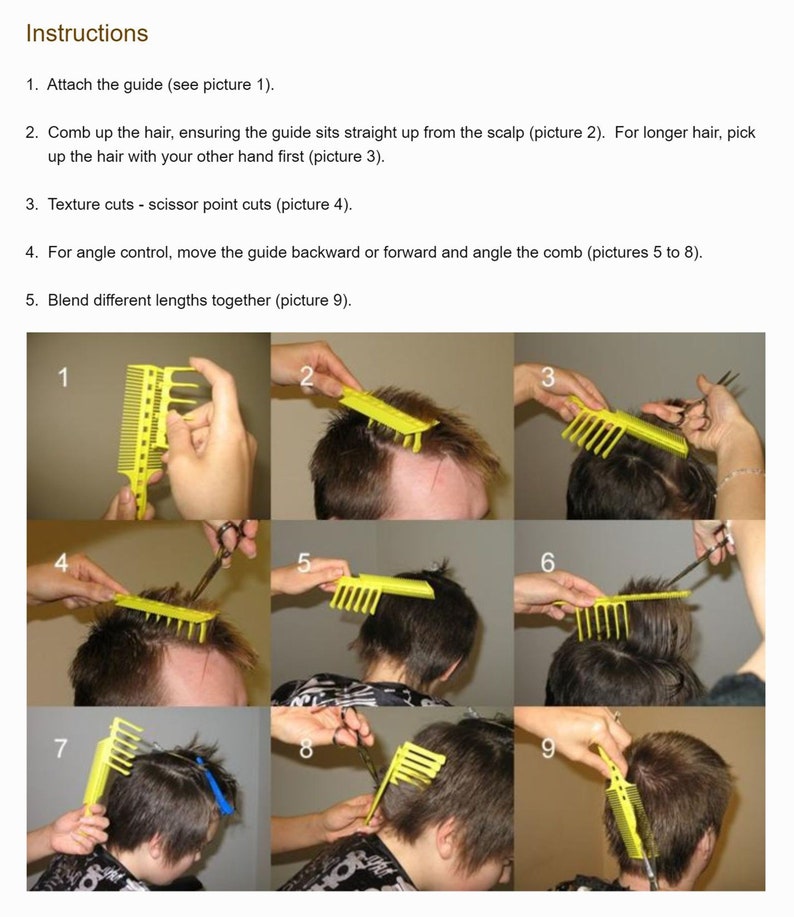 Instructions

1. Attach the guide (see picture 1).

2. Comb up the hair, ensuring the guide sits straight up from the scalp (picture 2). For longer hair, pick up the hair with your other hand first (picture 3).

3. Texture cuts - scissor point cuts (picture 4).

4. For angle control, move the guide backward or forward and angle the comb (pictures 5 to 8).

5. Blend different lengths together (picture 9).

1

2

3

4

5

6

7

8

9