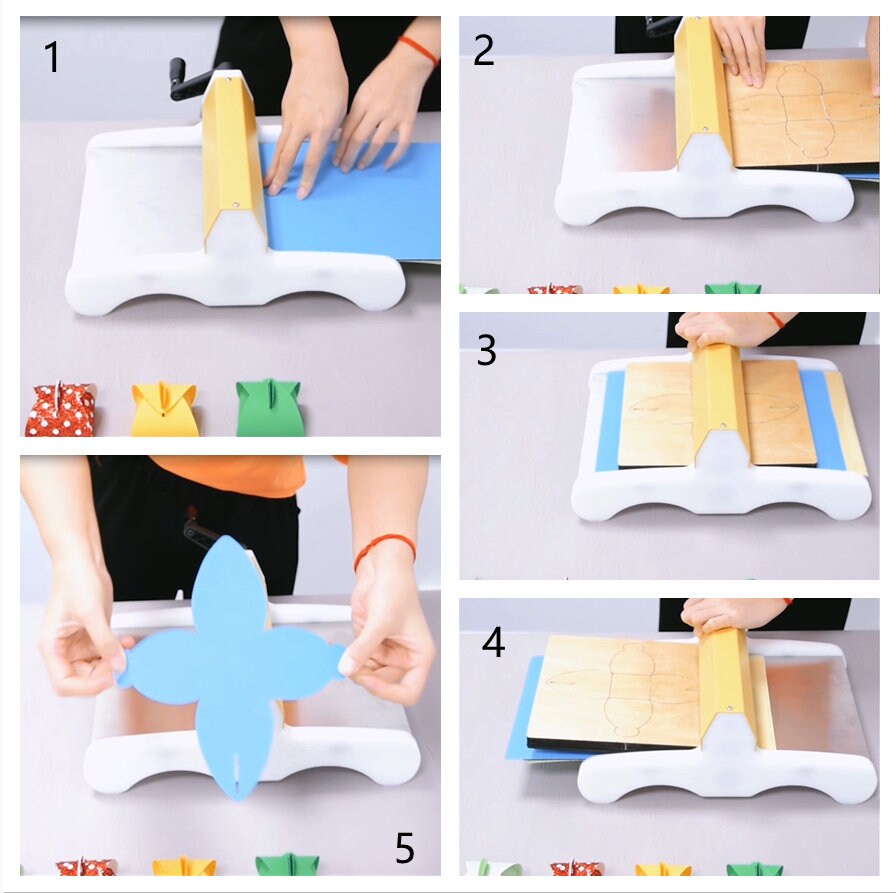 1

2

3

4

5