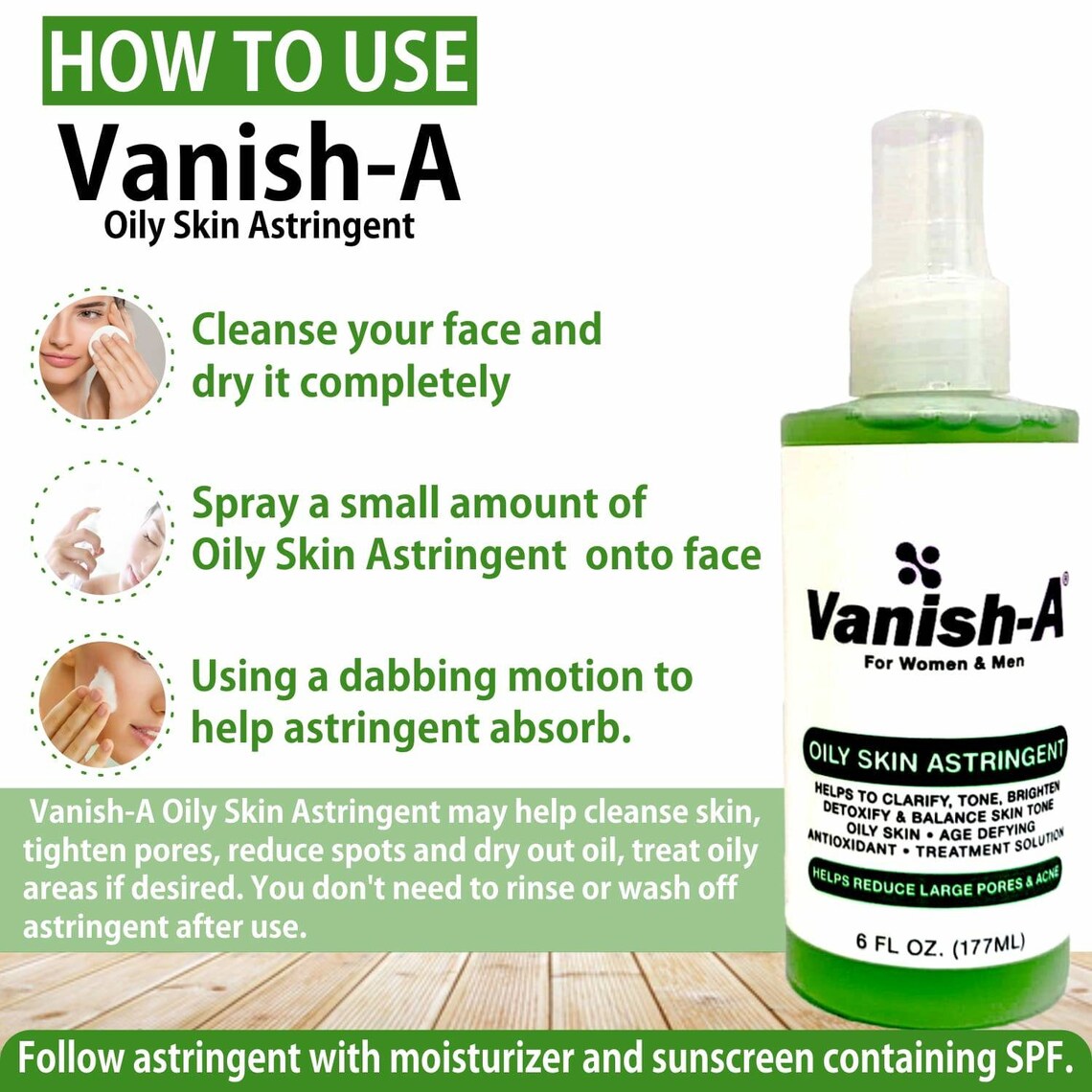 HOW TO USE
Vanish-A
Oily Skin Astringent

Cleanse your face and dry it completely

Spray a small amount of Oily Skin Astringent onto face

Using a dabbing motion to help astringent absorb.

Vanish-A Oily Skin Astringent may help cleanse skin, tighten pores, reduce spots and dry out oil, treat oily areas if desired. You don't need to rinse or wash off astringent after use.

Vanish-A®
For Women & Men
OILY SKIN ASTRINGENT
HELPS TO CLARIFY, TONE, BRIGHTEN DETOXIFY & BALANCE SKIN TONE OILY SKIN • AGE DEFYING ANTIOXIDANT • TREATMENT SOLUTION
HELPS REDUCE LARGE PORES & ACNE
6 FL OZ. (177ML)

Follow astringent with moisturizer and sunscreen containing SPF.