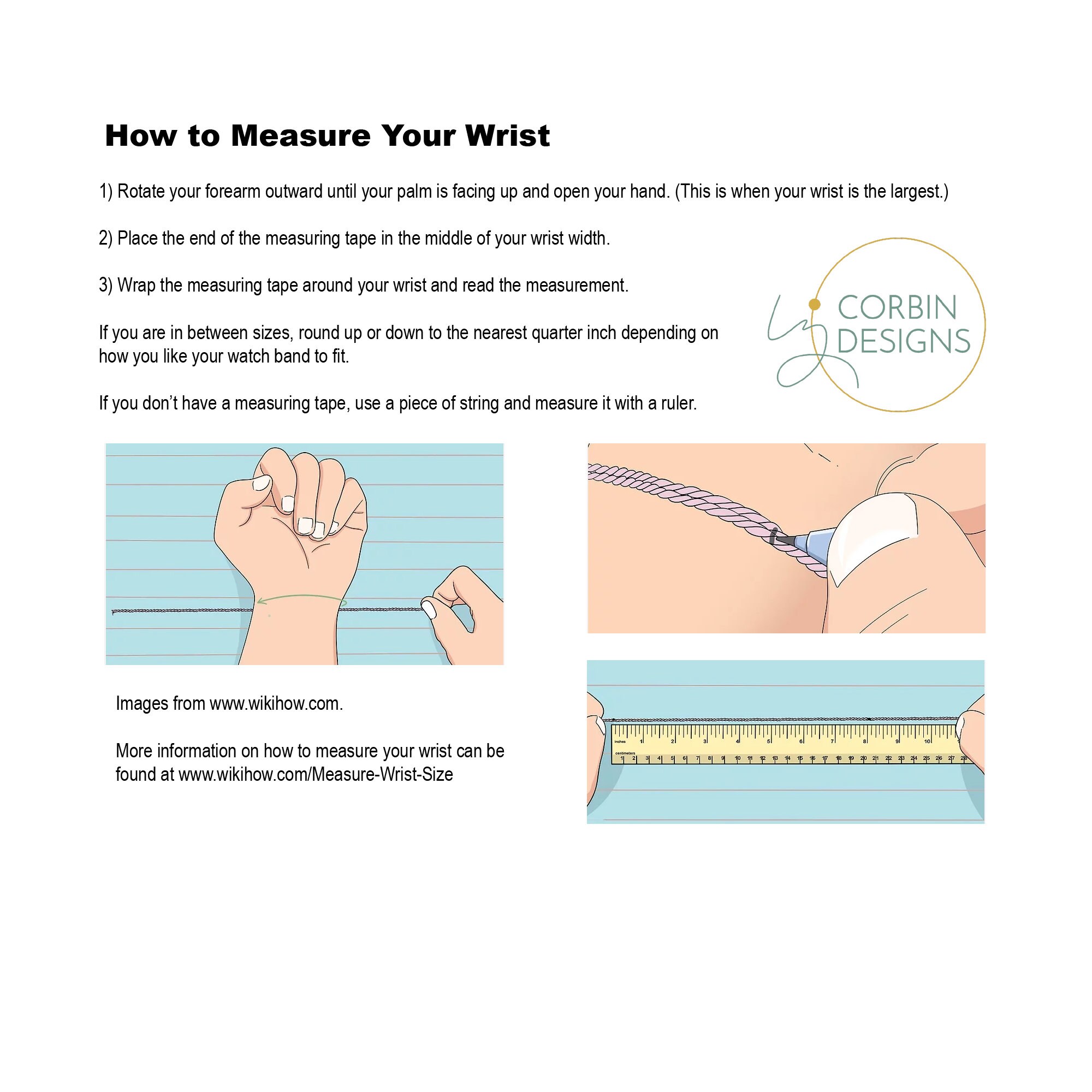 How to Measure Your Wrist

1) Rotate your forearm outward until your palm is facing up and open your hand. (This is when your wrist is the largest.)

2) Place the end of the measuring tape in the middle of your wrist width.

3) Wrap the measuring tape around your wrist and read the measurement.

If you are in between sizes, round up or down to the nearest quarter inch depending on how you like your watch band to fit.

If you don't have a measuring tape, use a piece of string and measure it with a ruler.

CORBIN DESIGNS

Images from www.wikihow.com.

More information on how to measure your wrist can be found at www.wikihow.com/Measure-Wrist-Size

inches 1 2 3 4 5 6 7 8 9 10
centimeters 1 2 3 4 5 6 7 8 9 10 11 12 13 14 15 16 17 18 19 20 21 22 23 24 25 26 27 28