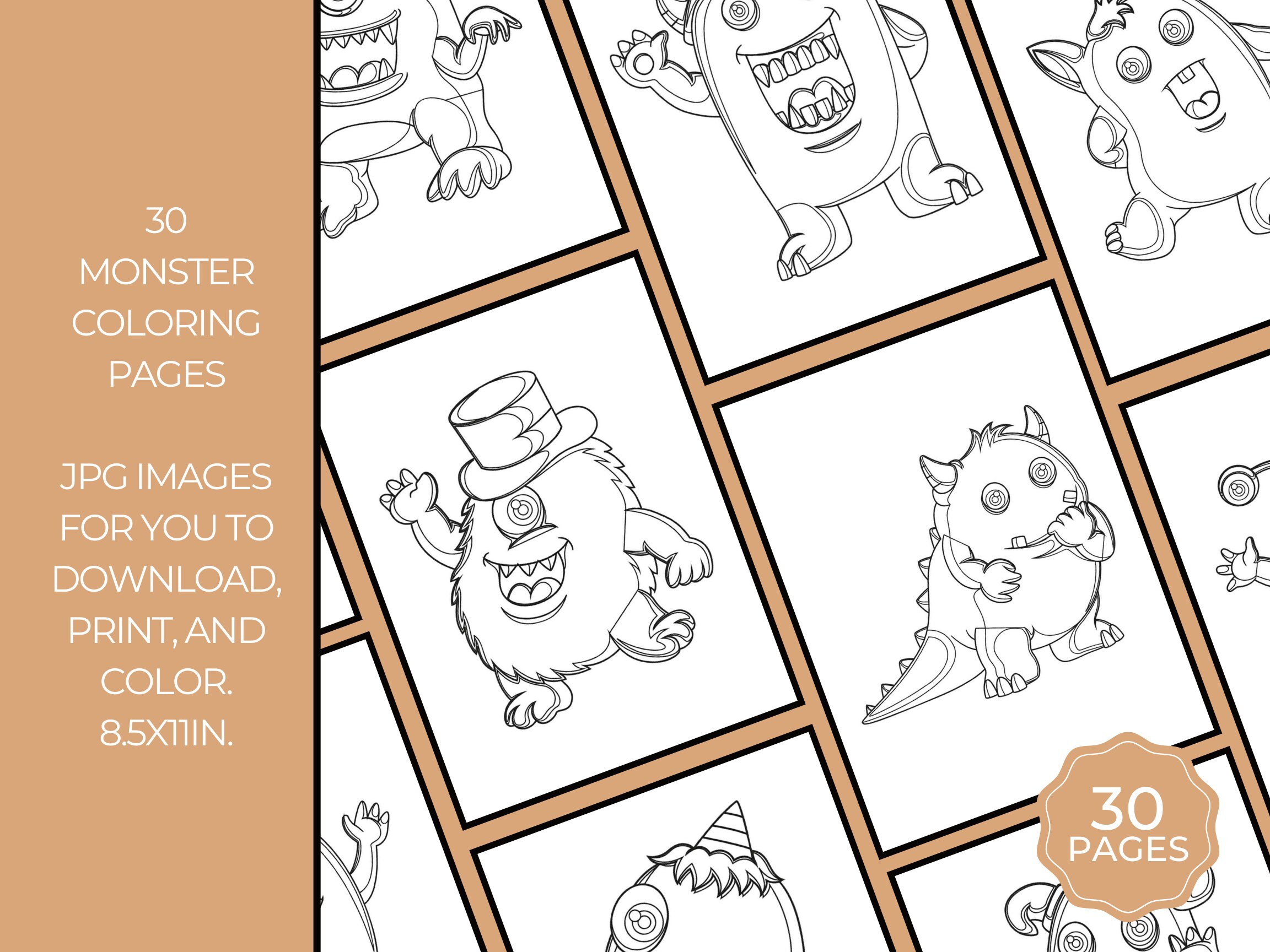 30
MONSTER
COLORING
PAGES

JPG IMAGES
FOR YOU TO
DOWNLOAD,
PRINT, AND
COLOR.
8.5X11IN.

30
PAGES