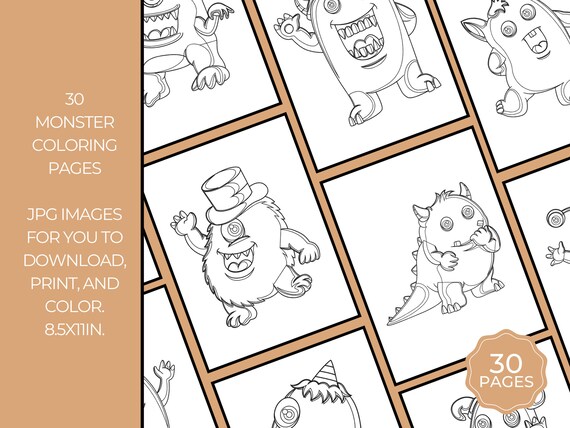 30
MONSTER
COLORING
PAGES

JPG IMAGES
FOR YOU TO
DOWNLOAD,
PRINT, AND
COLOR.
8.5X11IN.

30
PAGES