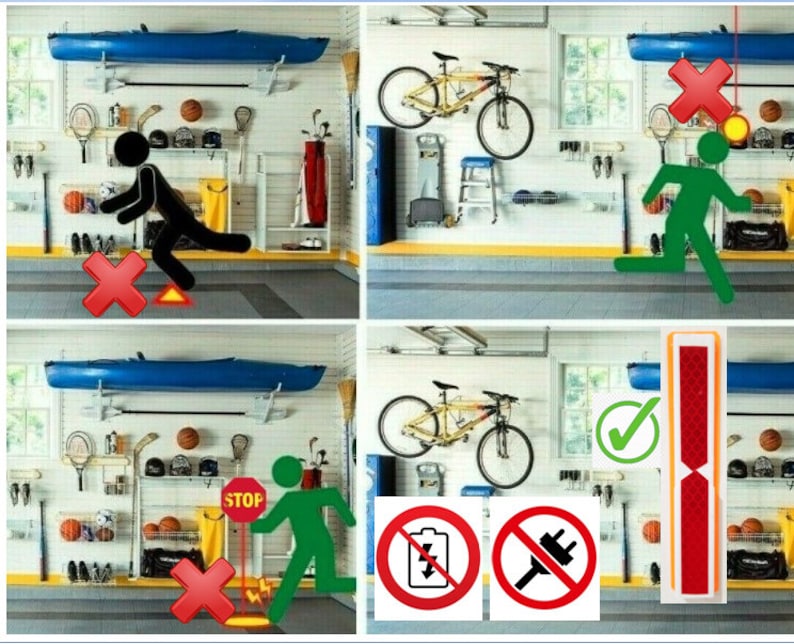 STOP