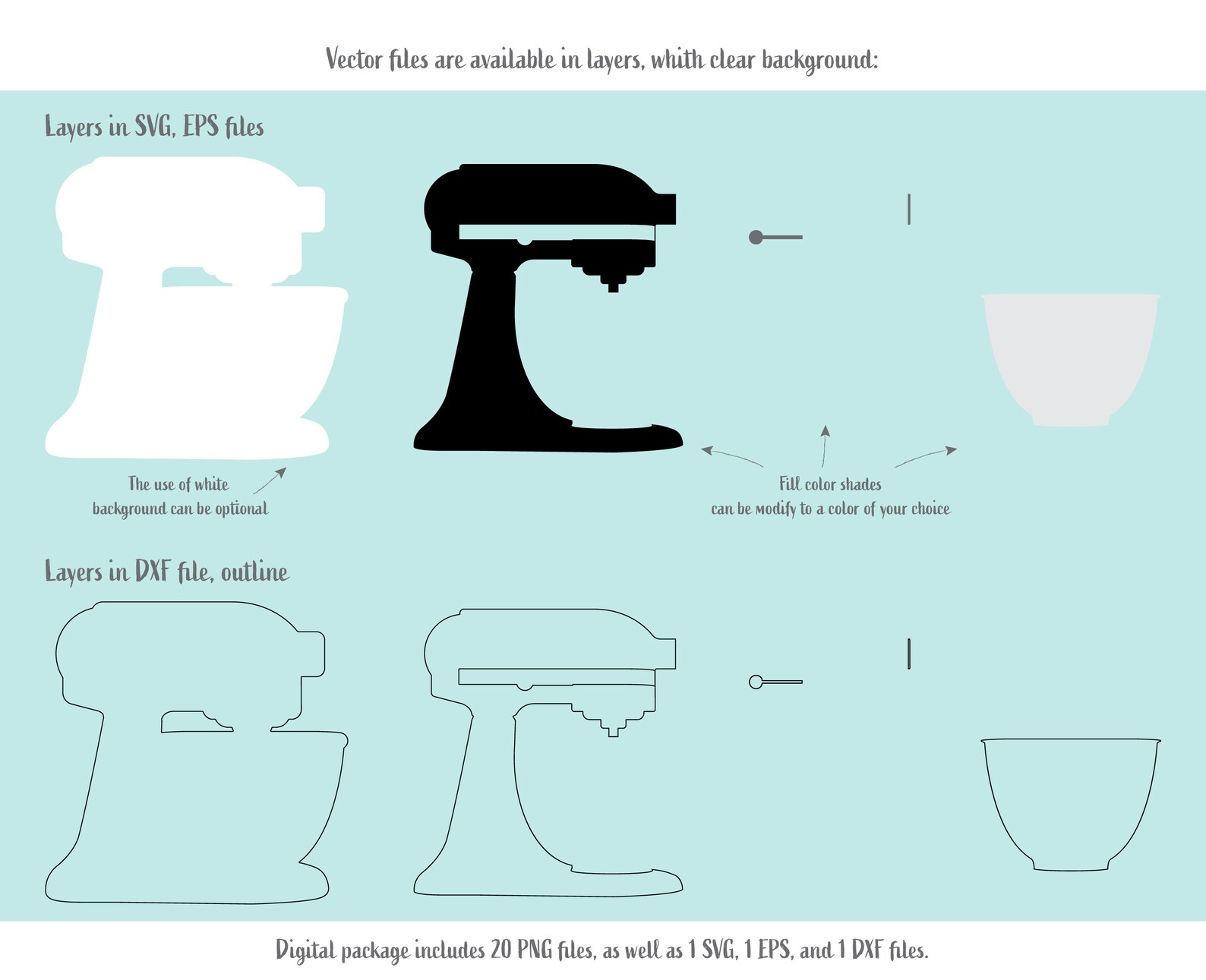 Vector files are available in layers, whith clear background:

Layers in SVG, EPS files

The use of white background can be optional

Fill color shades can be modify to a color of your choice

Layers in DXF file, outline

Digital package includes 20 PNG files, as well as 1 SVG, 1 EPS, and 1 DXF files.