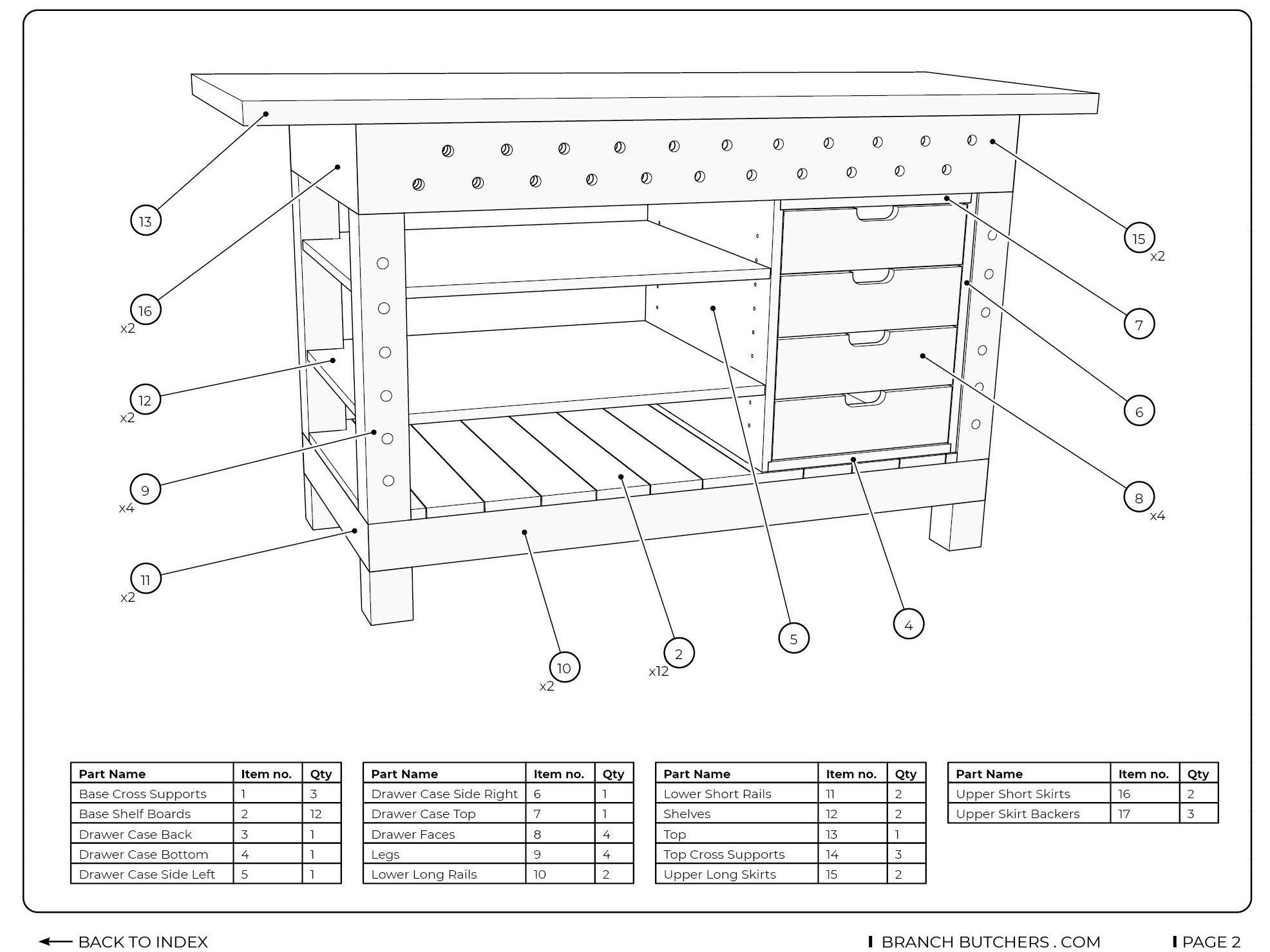 13

16
x2

12
x2

9
x4

11
x2

10
x2

2
x12

5

4

15
x2

7

6

8
x4

| Part Name | Item no. | Qty |
|---|---|---|
| Base Cross Supports | 1 | 3 |
| Base Shelf Boards | 2 | 12 |
| Drawer Case Back | 3 | 1 |
| Drawer Case Bottom | 4 | 1 |
| Drawer Case Side Left | 5 | 1 |

| Part Name | Item no. | Qty |
|---|---|---|
| Drawer Case Side Right | 6 | 1 |
| Drawer Case Top | 7 | 1 |
| Drawer Faces | 8 | 4 |
| Legs | 9 | 4 |
| Lower Long Rails | 10 | 2 |

| Part Name | Item no. | Qty |
|---|---|---|
| Lower Short Rails | 11 | 2 |
| Shelves | 12 | 2 |
| Top | 13 | 1 |
| Top Cross Supports | 14 | 3 |
| Upper Long Skirts | 15 | 2 |

| Part Name | Item no. | Qty |
|---|---|---|
| Upper Short Skirts | 16 | 2 |
| Upper Skirt Backers | 17 | 3 |

BACK TO INDEX

BRANCH BUTCHERS . COM

PAGE 2