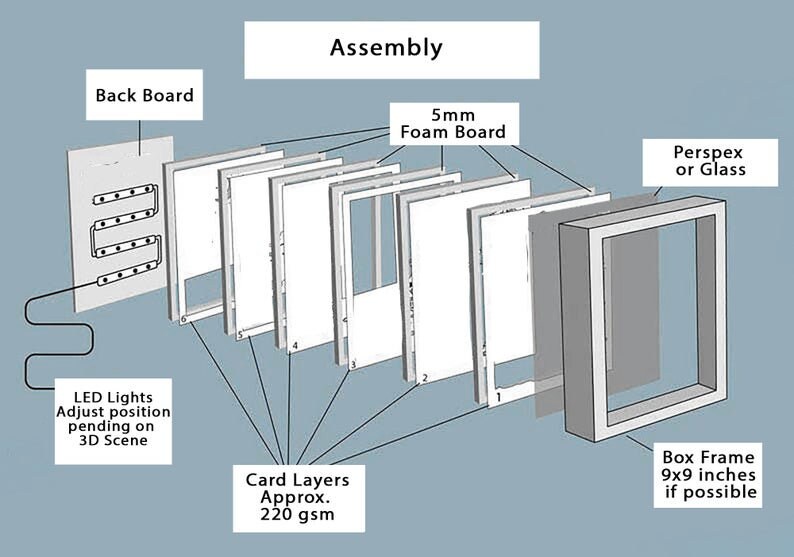 Assembly

Back Board

5mm
Foam Board

Perspex
or Glass

6

5

4

3

2

1

LED Lights
Adjust position
pending on
3D Scene

Card Layers
Approx.
220 gsm

Box Frame
9x9 inches
if possible