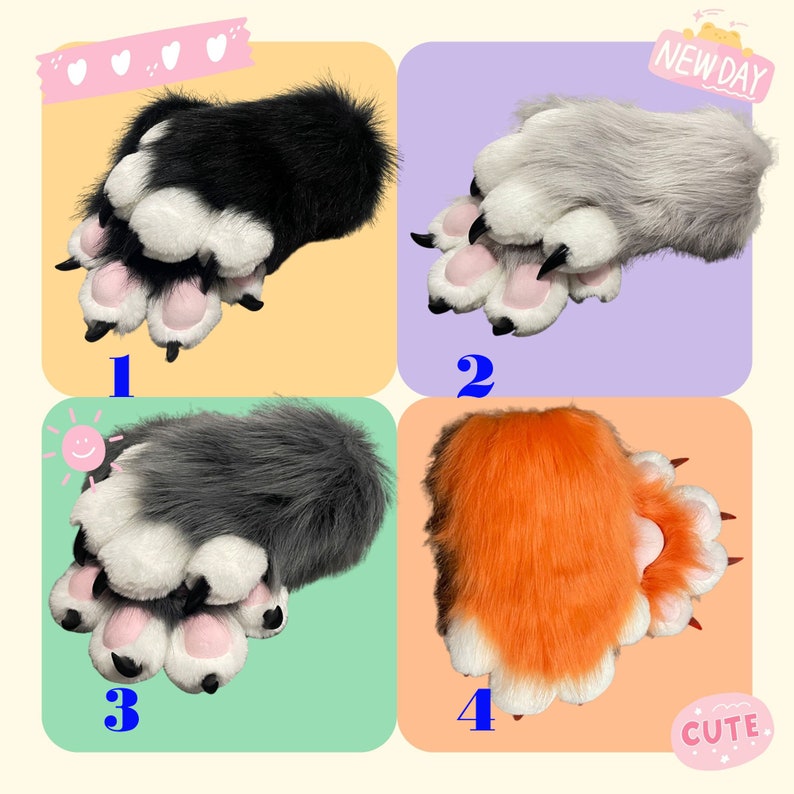 NEW DAY

1

2

3

4

CUTE