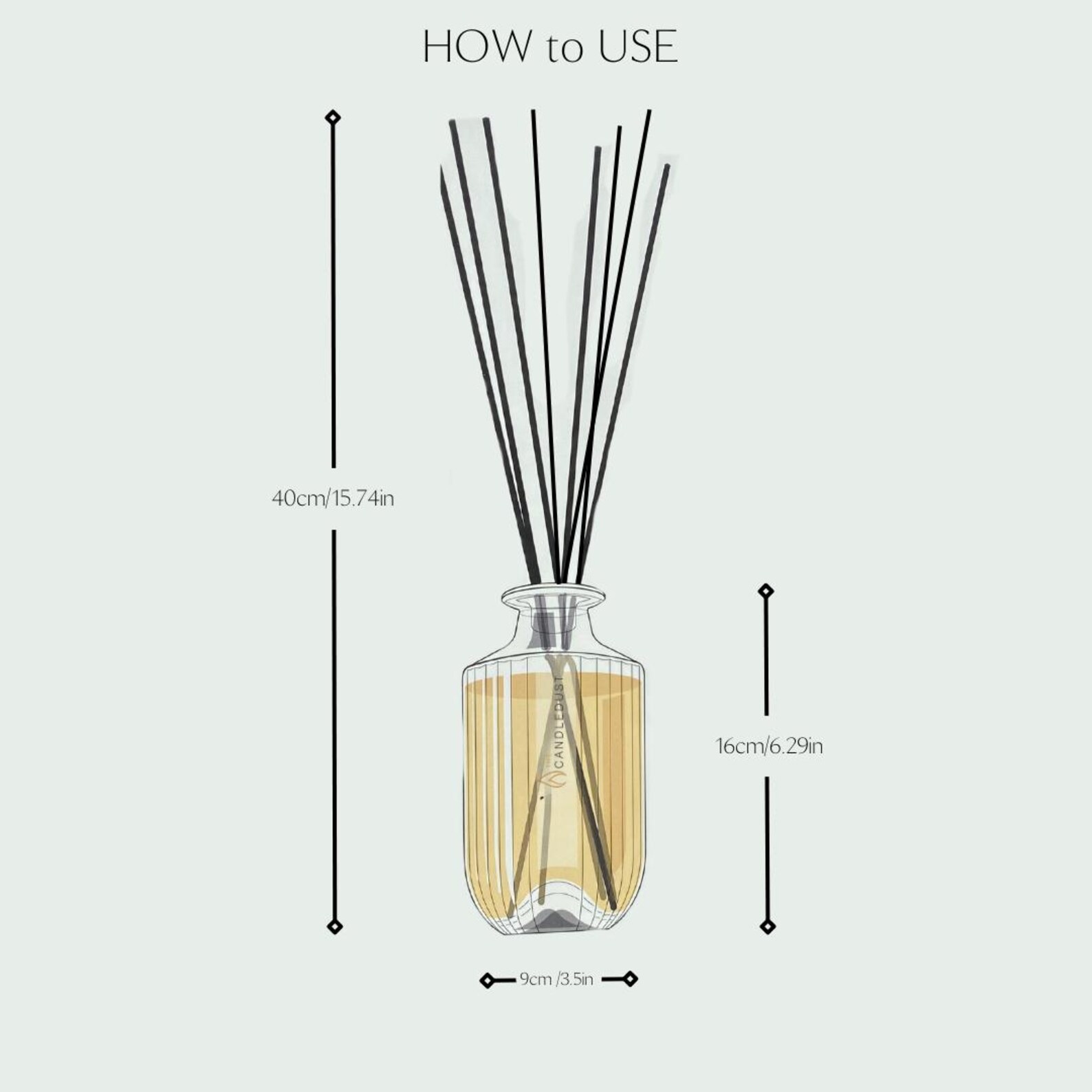 HOW to USE

40cm/15.74in

CANDLEDUST

16cm/6.29in

9cm /3.5in