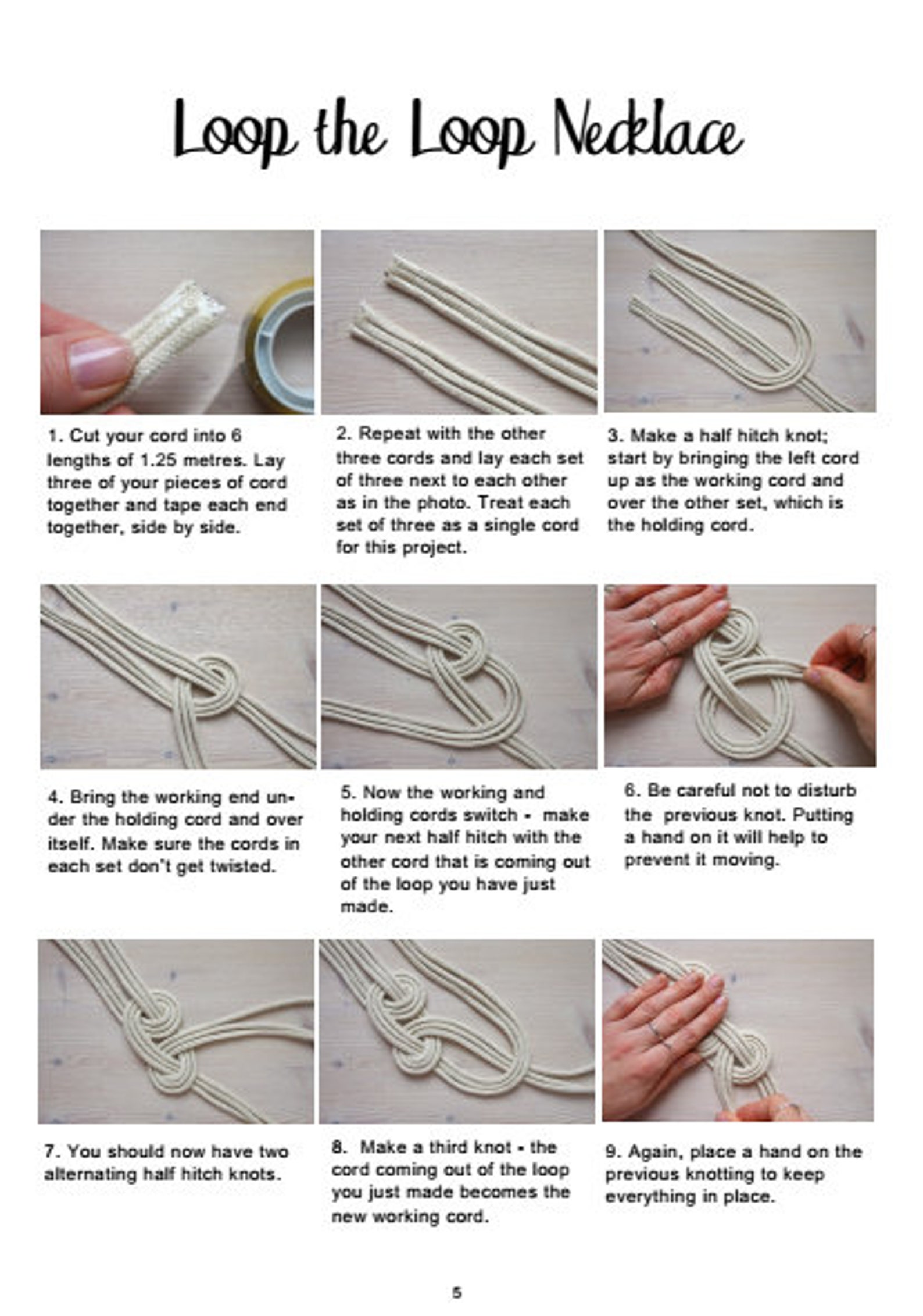 Loop the Loop Necklace

1. Cut your cord into 6 lengths of 1.25 metres. Lay three of your pieces of cord together and tape each end together, side by side.

2. Repeat with the other three cords and lay each set of three next to each other as in the photo. Treat each set of three as a single cord for this project.

3. Make a half hitch knot; start by bringing the left cord up as the working cord and over the other set, which is the holding cord.

4. Bring the working end under the holding cord and over itself. Make sure the cords in each set don't get twisted.

5. Now the working and holding cords switch - make your next half hitch with the other cord that is coming out of the loop you have just made.

6. Be careful not to disturb the previous knot. Putting a hand on it will help to prevent it moving.

7. You should now have two alternating half hitch knots.

8. Make a third knot - the cord coming out of the loop you just made becomes the new working cord.

9. Again, place a hand on the previous knotting to keep everything in place.

5