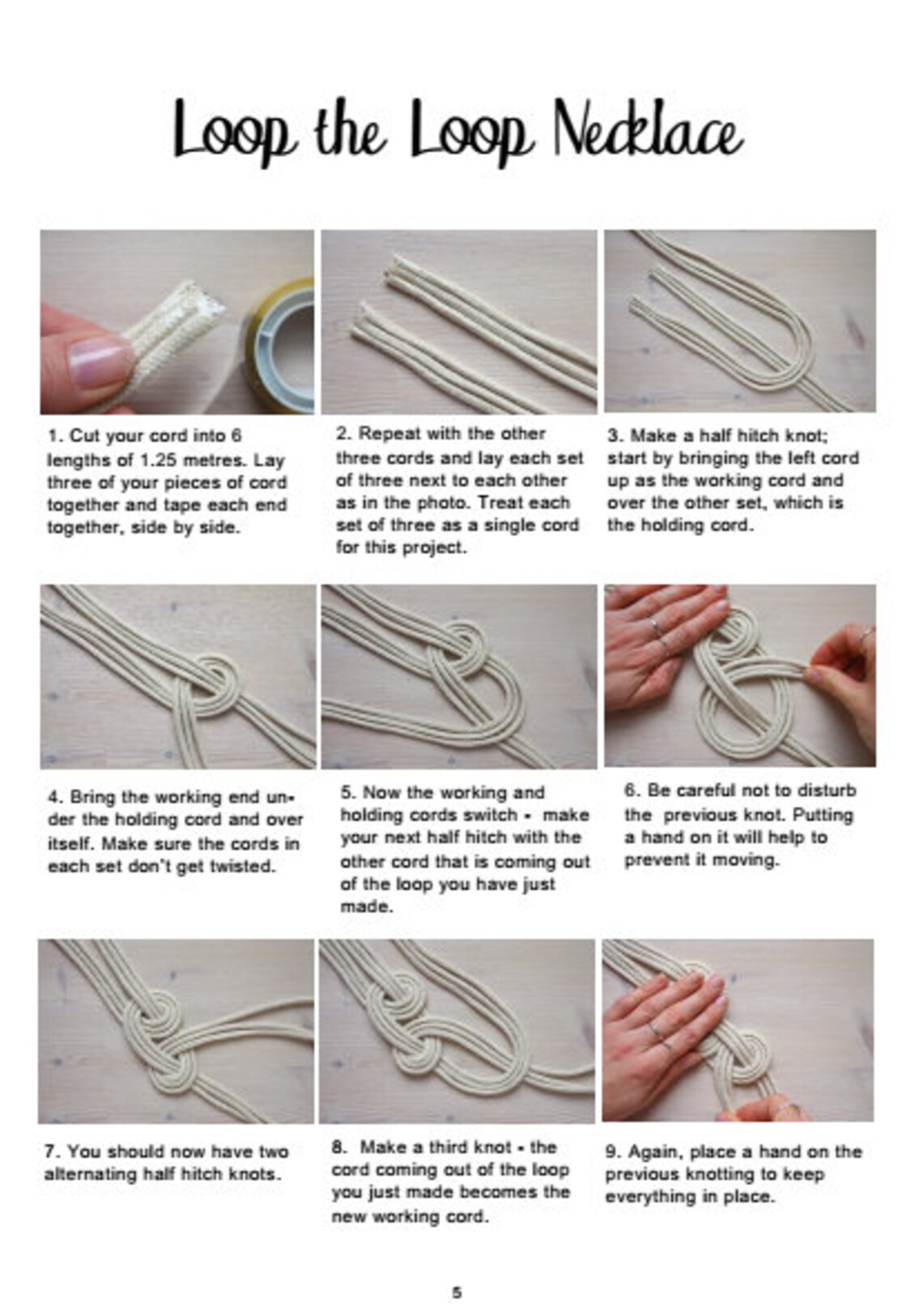 Loop the Loop Necklace

1. Cut your cord into 6 lengths of 1.25 metres. Lay three of your pieces of cord together and tape each end together, side by side.

2. Repeat with the other three cords and lay each set of three next to each other as in the photo. Treat each set of three as a single cord for this project.

3. Make a half hitch knot; start by bringing the left cord up as the working cord and over the other set, which is the holding cord.

4. Bring the working end under the holding cord and over itself. Make sure the cords in each set don't get twisted.

5. Now the working and holding cords switch - make your next half hitch with the other cord that is coming out of the loop you have just made.

6. Be careful not to disturb the previous knot. Putting a hand on it will help to prevent it moving.

7. You should now have two alternating half hitch knots.

8. Make a third knot - the cord coming out of the loop you just made becomes the new working cord.

9. Again, place a hand on the previous knotting to keep everything in place.

5