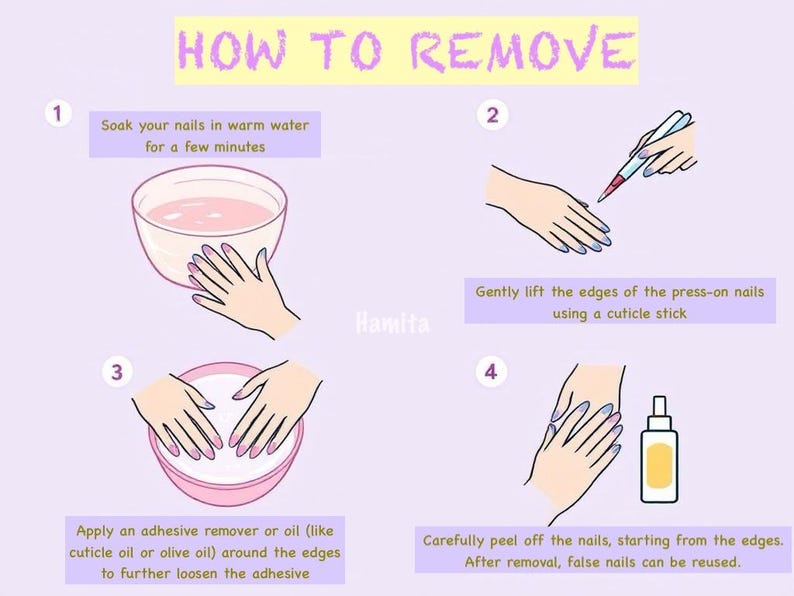 HOW TO REMOVE

1

Soak your nails in warm water for a few minutes

2

Gently lift the edges of the press-on nails using a cuticle stick

Hamita

3

Apply an adhesive remover or oil (like cuticle oil or olive oil) around the edges to further loosen the adhesive

4

Carefully peel off the nails, starting from the edges. After removal, false nails can be reused.