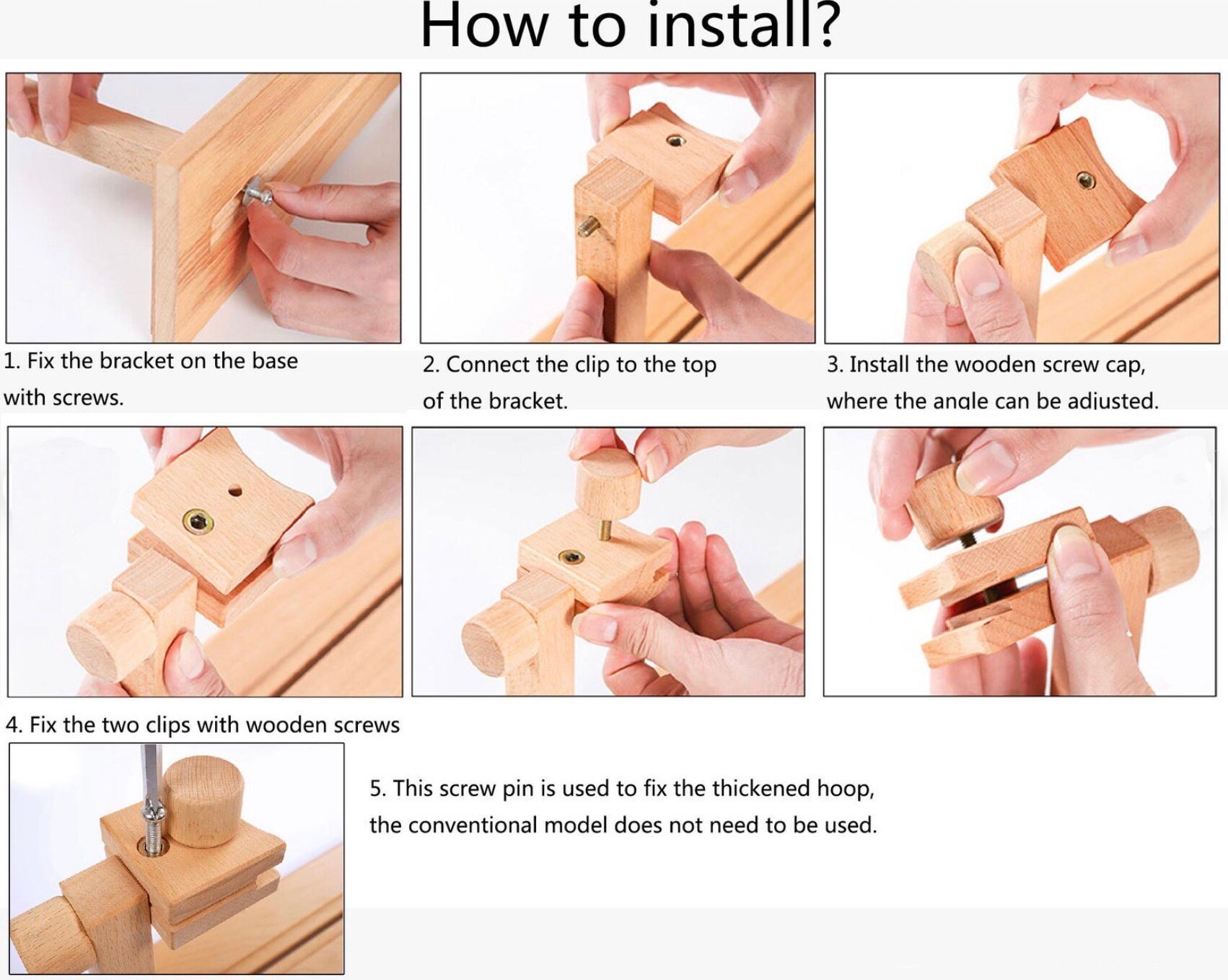 How to install?

1. Fix the bracket on the base with screws.

2. Connect the clip to the top of the bracket.

3. Install the wooden screw cap, where the angle can be adjusted.

4. Fix the two clips with wooden screws

5. This screw pin is used to fix the thickened hoop, the conventional model does not need to be used.