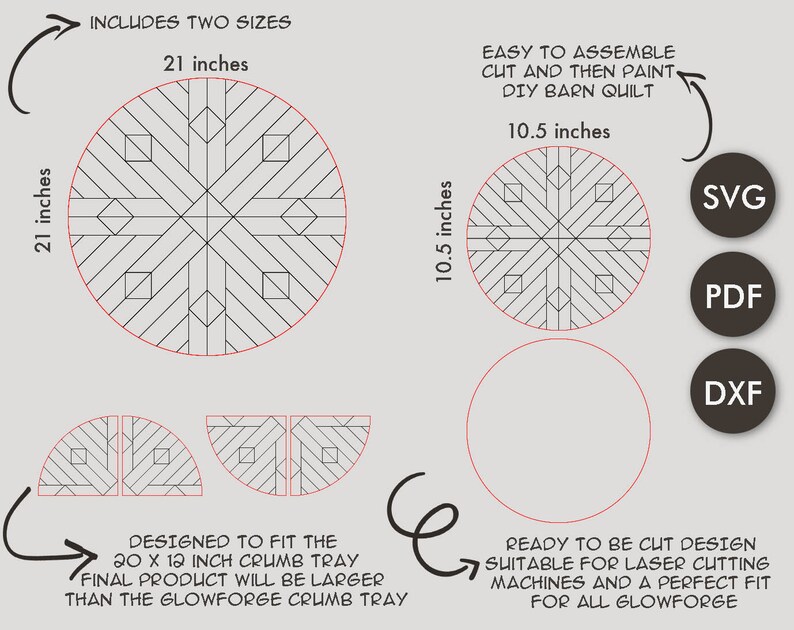 INCLUDES TWO SIZES

21 inches

21 inches

EASY TO ASSEMBLE
CUT AND THEN PAINT
DIY BARN QUILT

10.5 inches

10.5 inches

SVG

PDF

DXF

DESIGNED TO FIT THE
20 X 12 INCH CRUMB TRAY
FINAL PRODUCT WILL BE LARGER
THAN THE GLOWFORGE CRUMB TRAY

READY TO BE CUT DESIGN
SUITABLE FOR LASER CUTTING
MACHINES AND A PERFECT FIT
FOR ALL GLOWFORGE