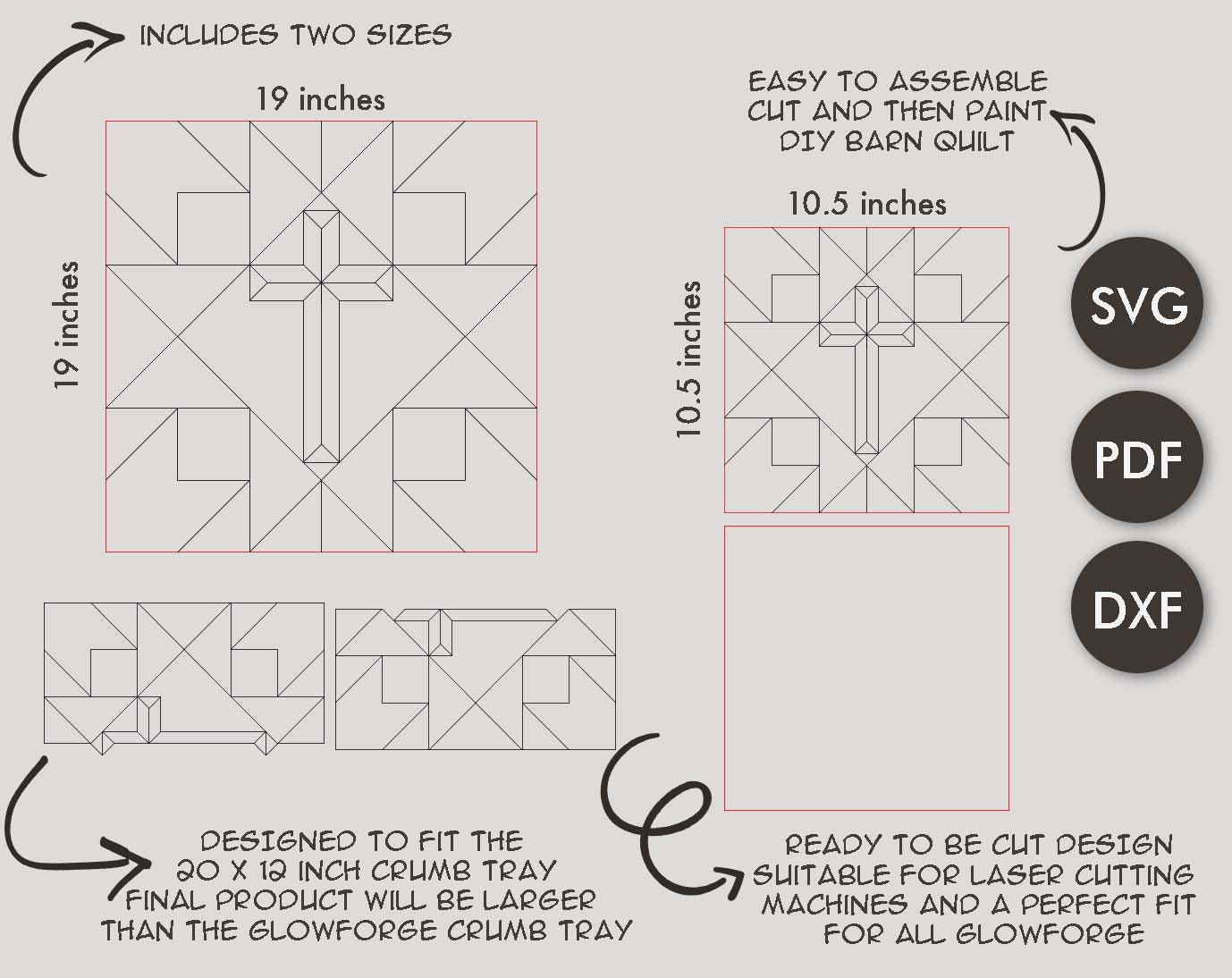 INCLUDES TWO SIZES

19 inches

19 inches

EASY TO ASSEMBLE CUT AND THEN PAINT DIY BARN QUILT

10.5 inches

10.5 inches

SVG

PDF

DXF

DESIGNED TO FIT THE 20 X 12 INCH CRUMB TRAY FINAL PRODUCT WILL BE LARGER THAN THE GLOWFORGE CRUMB TRAY

READY TO BE CUT DESIGN SUITABLE FOR LASER CUTTING MACHINES AND A PERFECT FIT FOR ALL GLOWFORGE