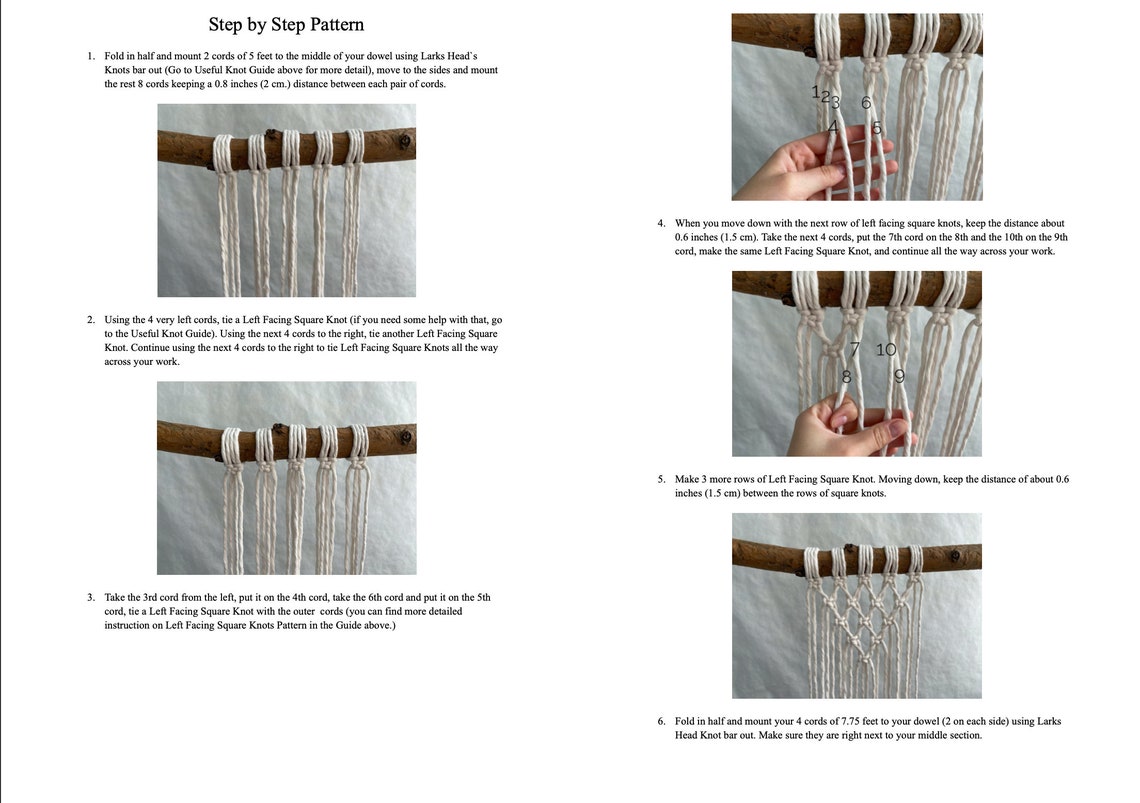 Step by Step Pattern

1. Fold in half and mount 2 cords of 5 feet to the middle of your dowel using Larks Head`s Knots bar out (Go to Useful Knot Guide above for more detail), move to the sides and mount the rest 8 cords keeping a 0.8 inches (2 cm.) distance between each pair of cords.

2. Using the 4 very left cords, tie a Left Facing Square Knot (if you need some help with that, go to the Useful Knot Guide). Using the next 4 cords to the right, tie another Left Facing Square Knot. Continue using the next 4 cords to the right to tie Left Facing Square Knots all the way across your work.

3. Take the 3rd cord from the left, put it on the 4th cord, take the 6th cord and put it on the 5th cord, tie a Left Facing Square Knot with the outer cords (you can find more detailed instruction on Left Facing Square Knots Pattern in the Guide above.)

1 2 3 6
4 5

4. When you move down with the next row of left facing square knots, keep the distance about 0.6 inches (1.5 cm). Take the next 4 cords, put the 7th cord on the 8th and the 10th on the 9th cord, make the same Left Facing Square Knot, and continue all the way across your work.

7 10
8 9

5. Make 3 more rows of Left Facing Square Knot. Moving down, keep the distance of about 0.6 inches (1.5 cm) between the rows of square knots.

6. Fold in half and mount your 4 cords of 7.75 feet to your dowel (2 on each side) using Larks Head Knot bar out. Make sure they are right next to your middle section.