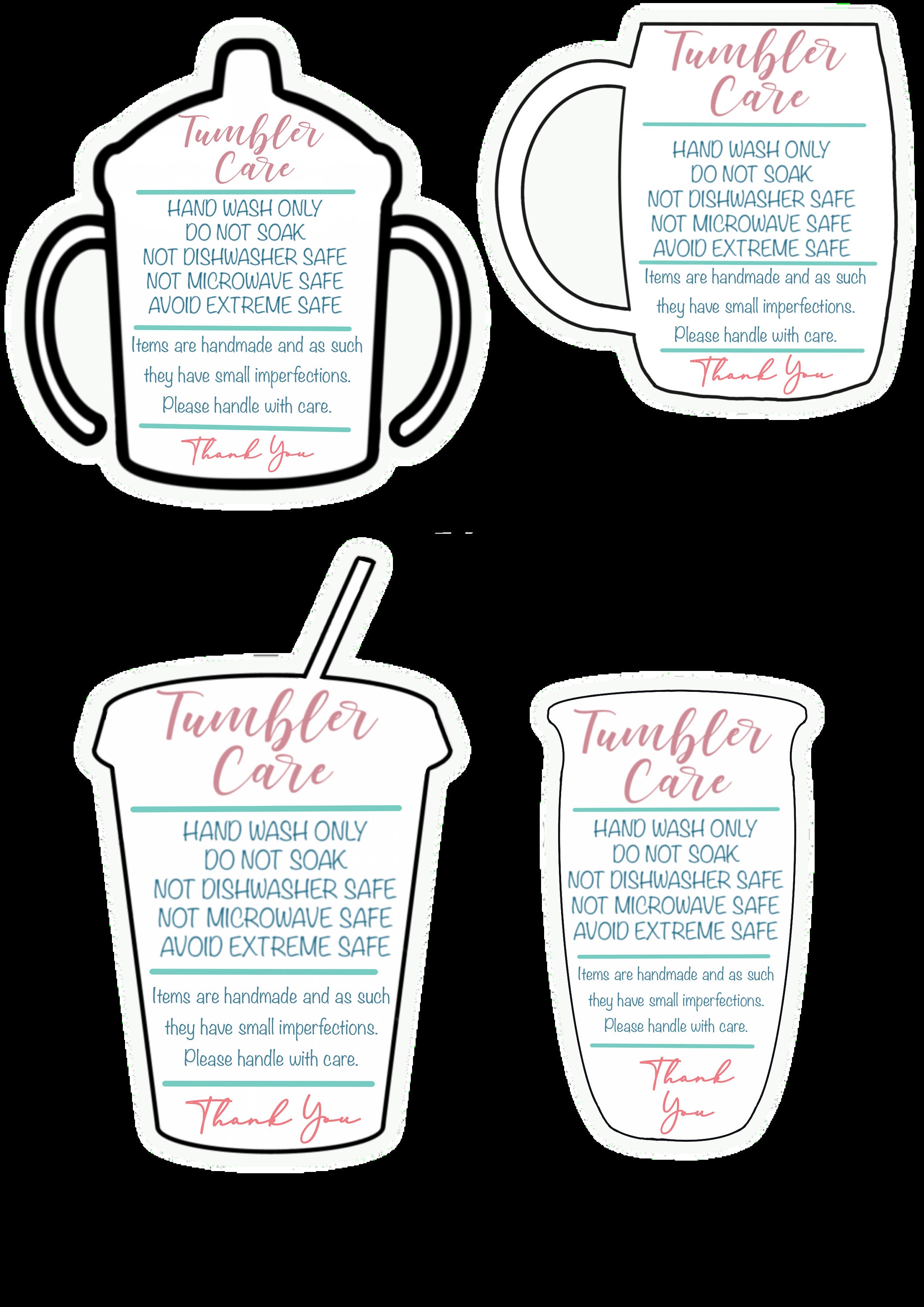 Tumbler Care

HAND WASH ONLY
DO NOT SOAK
NOT DISHWASHER SAFE
NOT MICROWAVE SAFE
AVOID EXTREME SAFE

Items are handmade and as such they have small imperfections. Please handle with care.

Thank You

Tumbler Care

HAND WASH ONLY
DO NOT SOAK
NOT DISHWASHER SAFE
NOT MICROWAVE SAFE
AVOID EXTREME SAFE

Items are handmade and as such they have small imperfections. Please handle with care.

Thank You

Tumbler Care

HAND WASH ONLY
DO NOT SOAK
NOT DISHWASHER SAFE
NOT MICROWAVE SAFE
AVOID EXTREME SAFE

Items are handmade and as such they have small imperfections. Please handle with care.

Thank You

Tumbler Care

HAND WASH ONLY
DO NOT SOAK
NOT DISHWASHER SAFE
NOT MICROWAVE SAFE
AVOID EXTREME SAFE

Items are handmade and as such they have small imperfections. Please handle with care.

Thank You