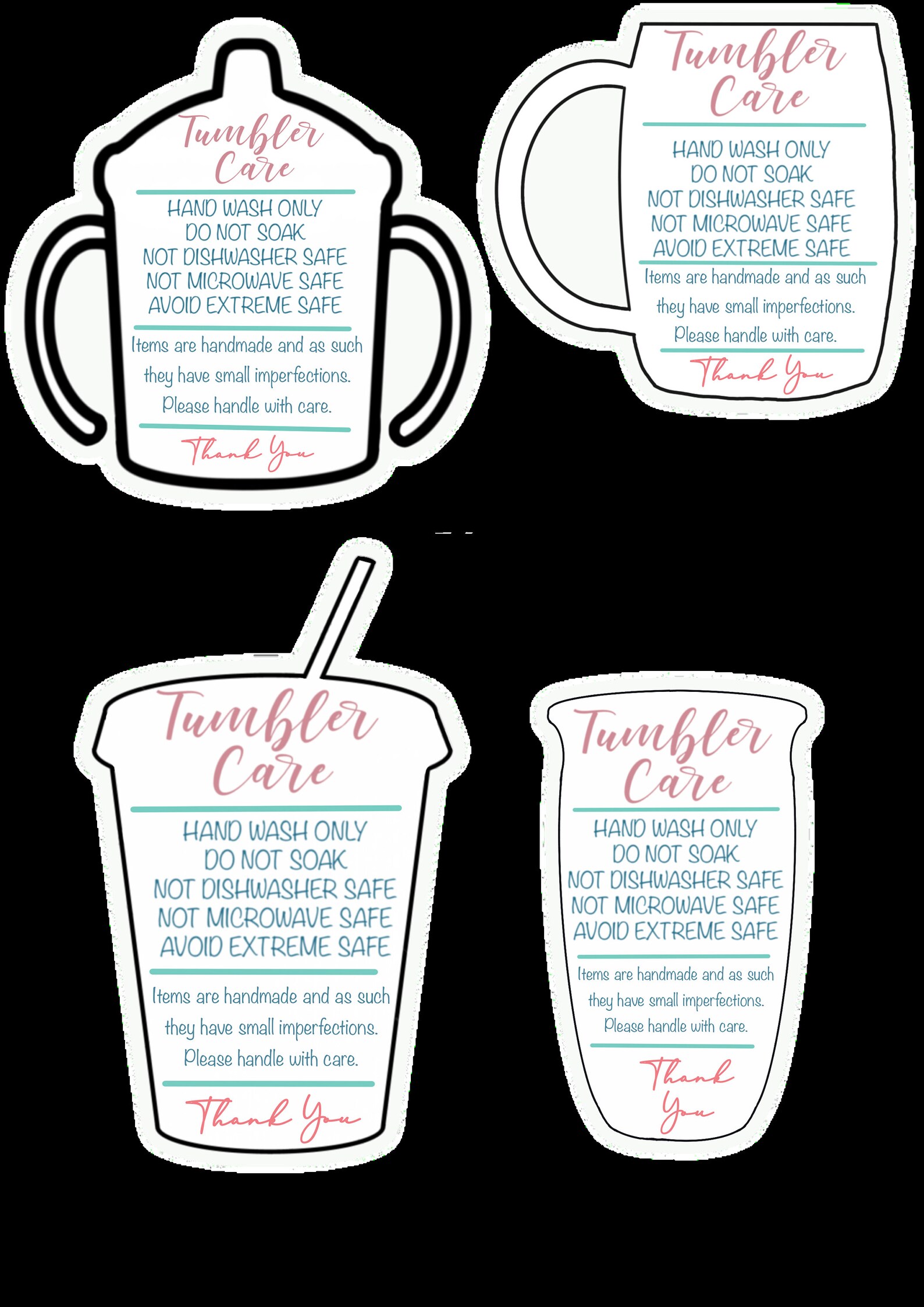 Tumbler Care

HAND WASH ONLY
DO NOT SOAK
NOT DISHWASHER SAFE
NOT MICROWAVE SAFE
AVOID EXTREME SAFE

Items are handmade and as such they have small imperfections. Please handle with care.

Thank You

Tumbler Care

HAND WASH ONLY
DO NOT SOAK
NOT DISHWASHER SAFE
NOT MICROWAVE SAFE
AVOID EXTREME SAFE

Items are handmade and as such they have small imperfections. Please handle with care.

Thank You

Tumbler Care

HAND WASH ONLY
DO NOT SOAK
NOT DISHWASHER SAFE
NOT MICROWAVE SAFE
AVOID EXTREME SAFE

Items are handmade and as such they have small imperfections. Please handle with care.

Thank You

Tumbler Care

HAND WASH ONLY
DO NOT SOAK
NOT DISHWASHER SAFE
NOT MICROWAVE SAFE
AVOID EXTREME SAFE

Items are handmade and as such they have small imperfections. Please handle with care.

Thank You