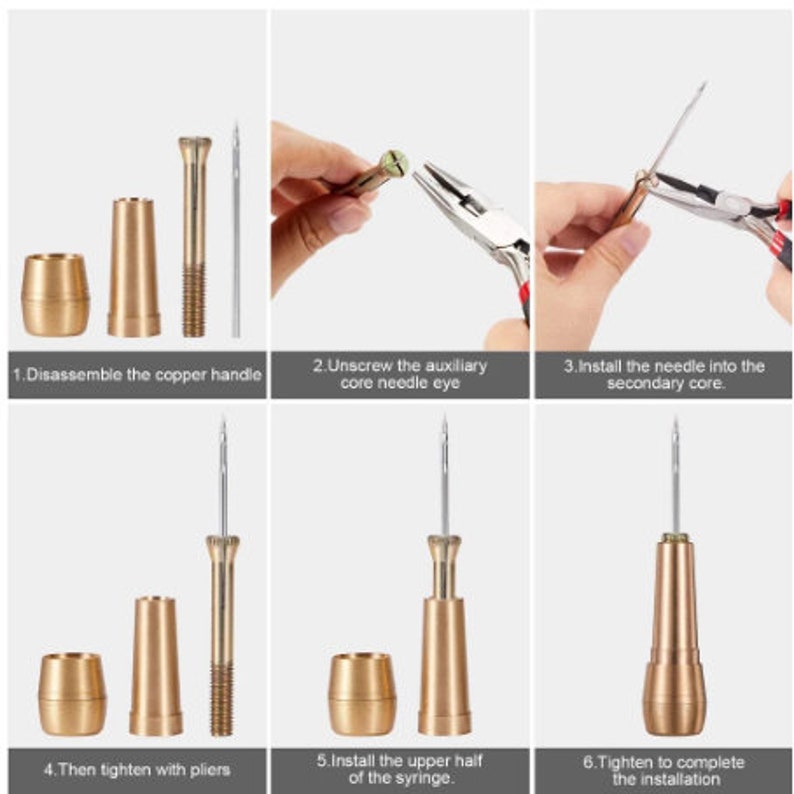 1.Disassemble the copper handle

2.Unscrew the auxiliary core needle eye

3.Install the needle into the secondary core.

4.Then tighten with pliers

5.Install the upper half of the syringe.

6.Tighten to complete the installation