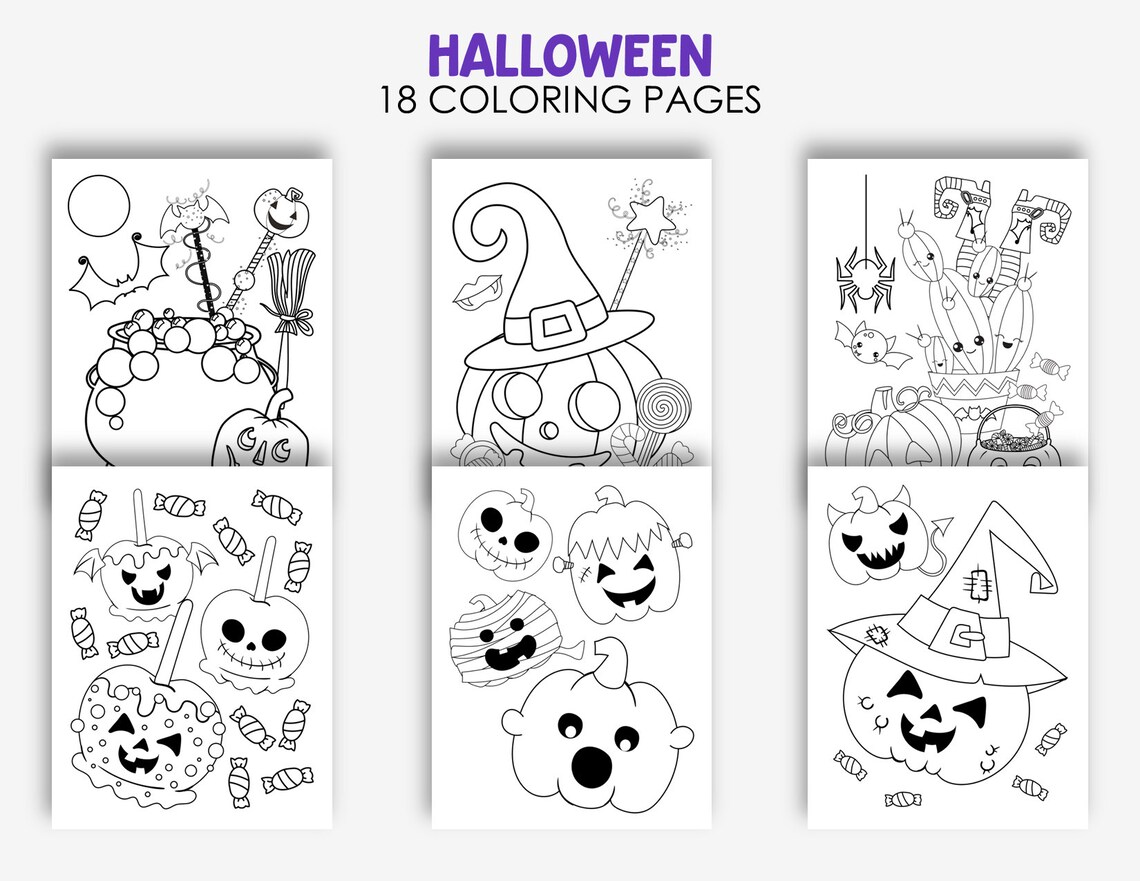 HALLOWEEN
18 COLORING PAGES