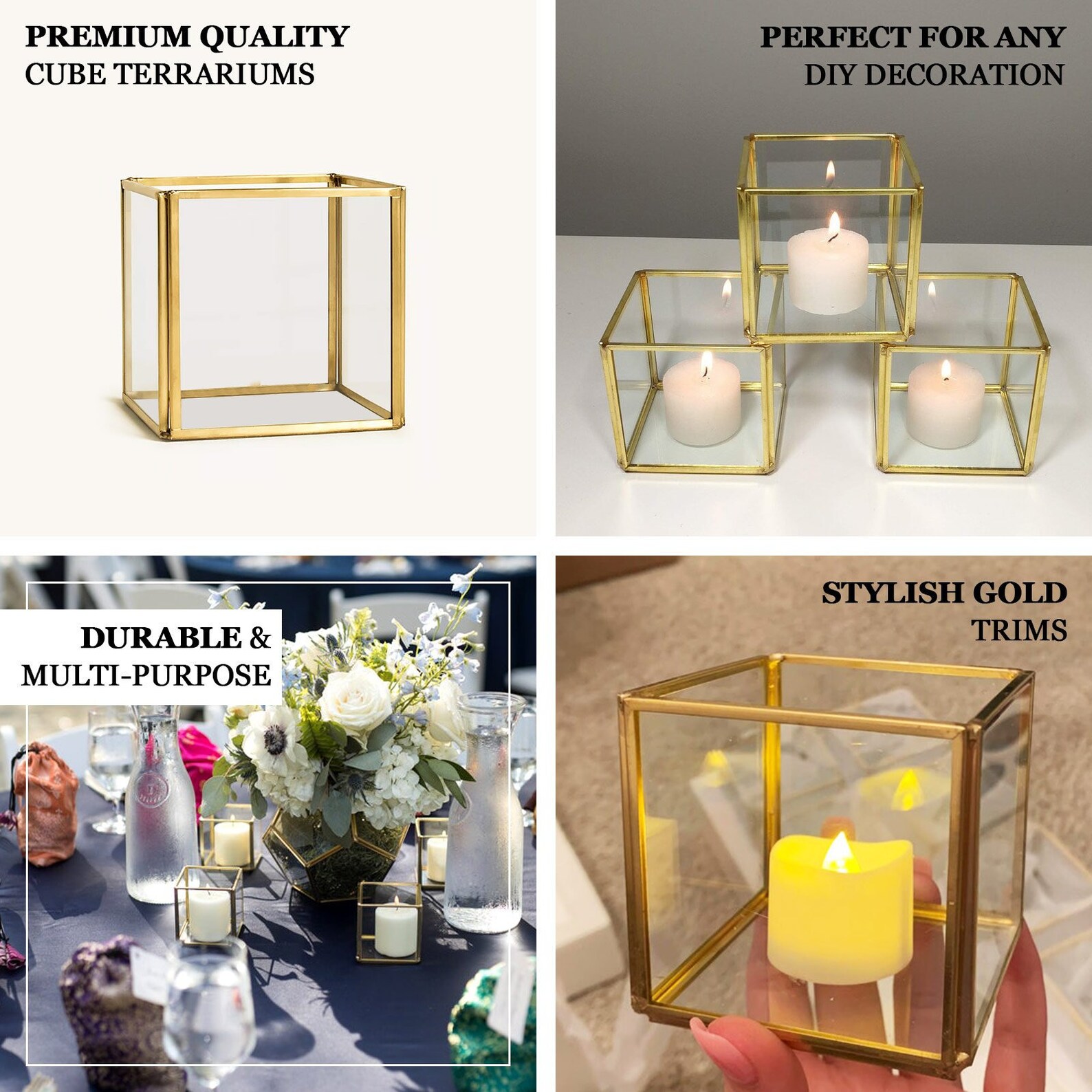 PREMIUM QUALITY
CUBE TERRARIUMS

PERFECT FOR ANY
DIY DECORATION

DURABLE &
MULTI-PURPOSE

STYLISH GOLD
TRIMS