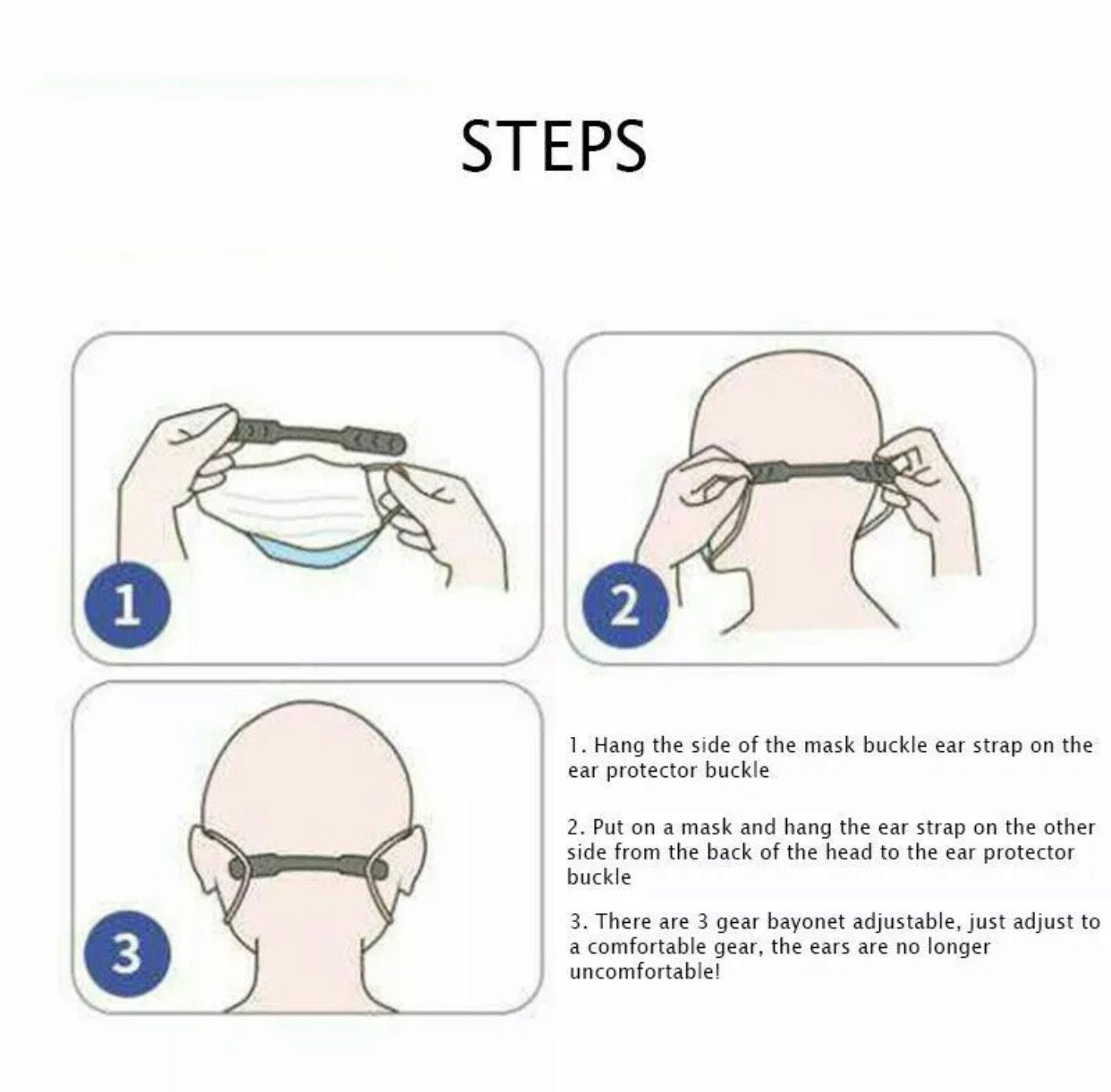 STEPS

1

2

3

1. Hang the side of the mask buckle ear strap on the ear protector buckle

2. Put on a mask and hang the ear strap on the other side from the back of the head to the ear protector buckle

3. There are 3 gear bayonet adjustable, just adjust to a comfortable gear, the ears are no longer uncomfortable!