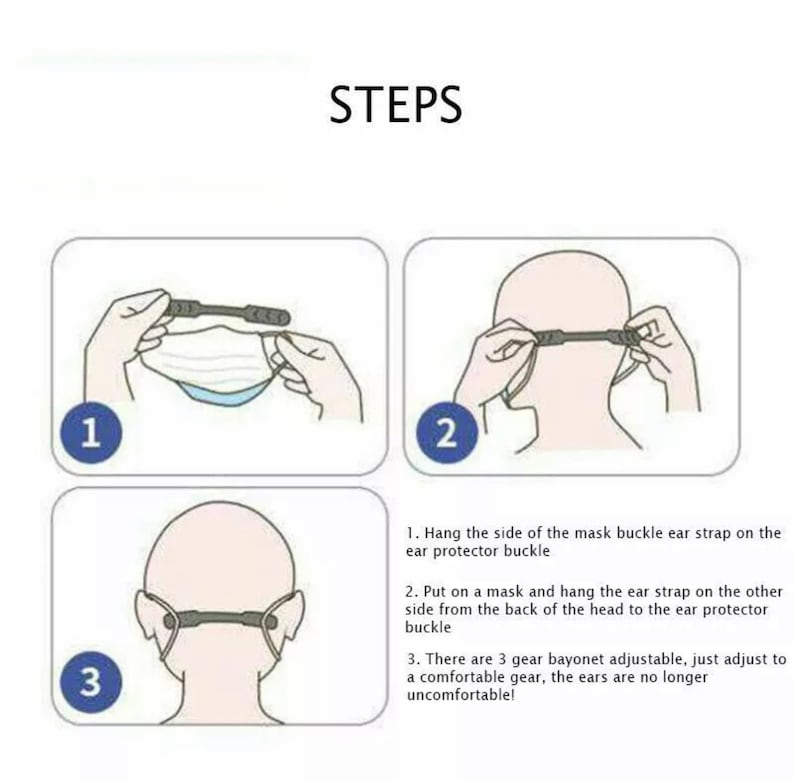 STEPS

1

2

3

1. Hang the side of the mask buckle ear strap on the ear protector buckle

2. Put on a mask and hang the ear strap on the other side from the back of the head to the ear protector buckle

3. There are 3 gear bayonet adjustable, just adjust to a comfortable gear, the ears are no longer uncomfortable!