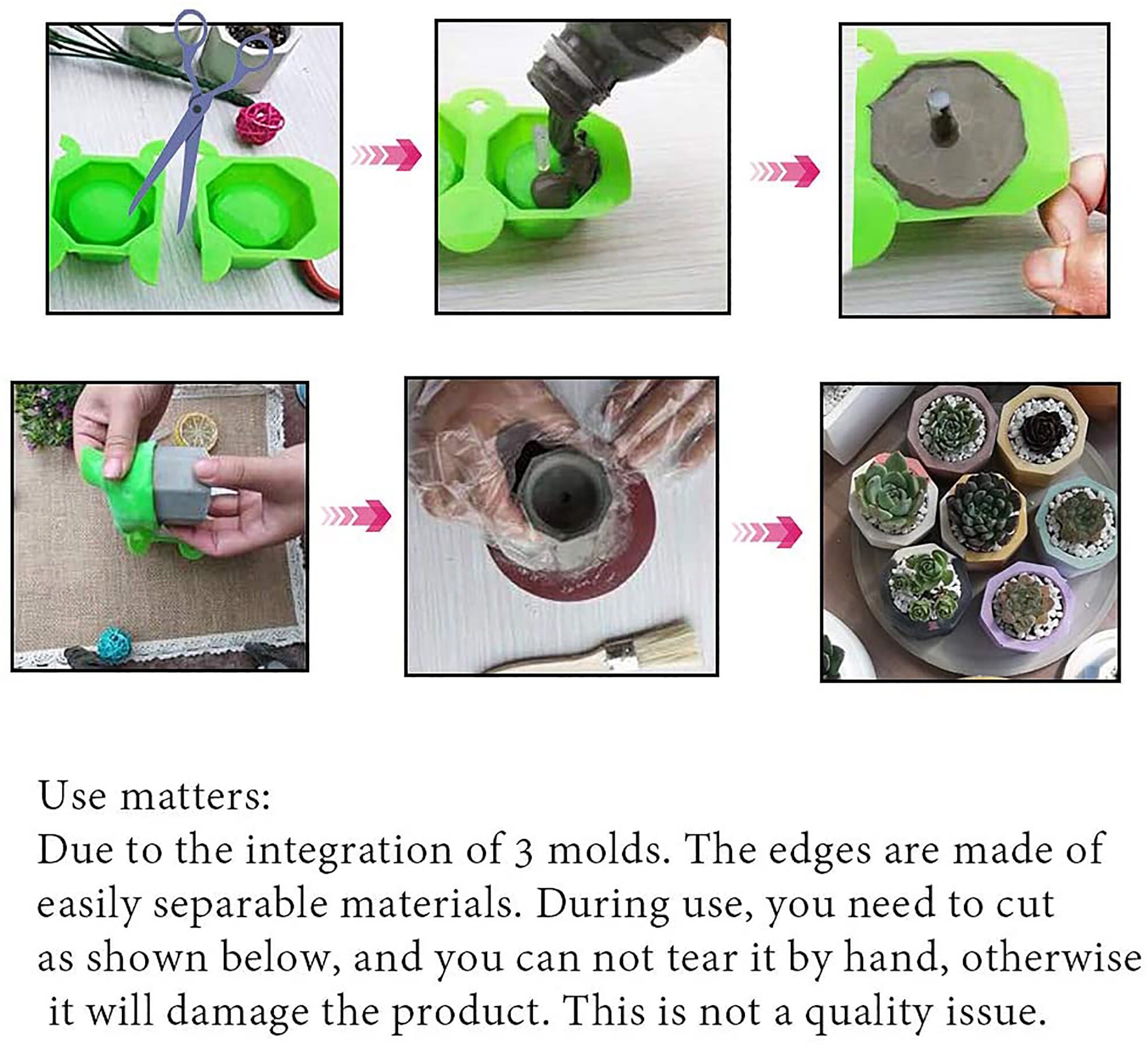 Use matters:
Due to the integration of 3 molds. The edges are made of easily separable materials. During use, you need to cut as shown below, and you can not tear it by hand, otherwise it will damage the product. This is not a quality issue.