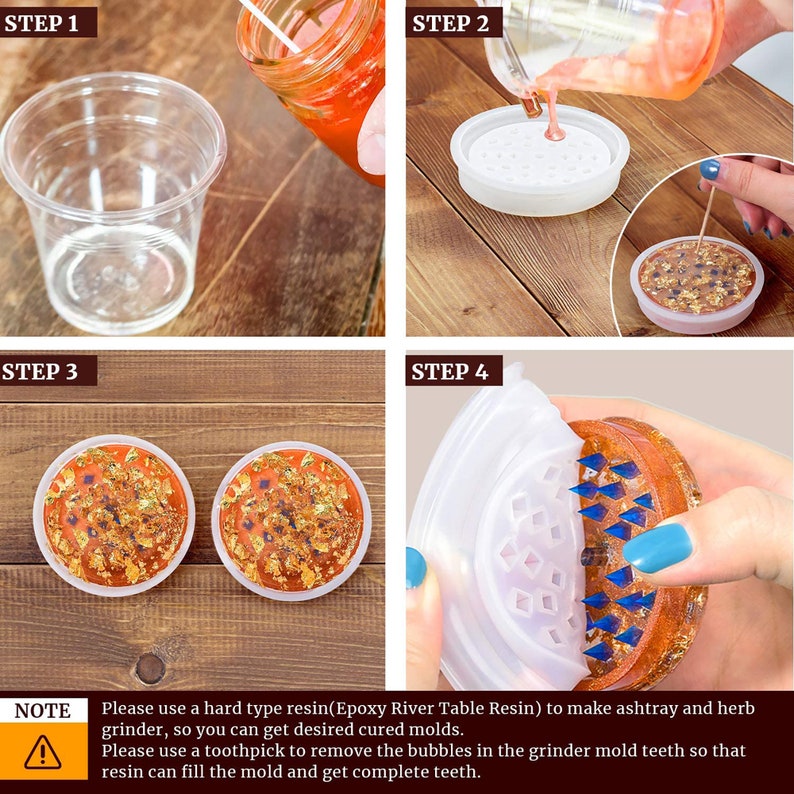 STEP 1

STEP 2

STEP 3

STEP 4

NOTE

Please use a hard type resin(Epoxy River Table Resin) to make ashtray and herb grinder, so you can get desired cured molds.
Please use a toothpick to remove the bubbles in the grinder mold teeth so that resin can fill the mold and get complete teeth.