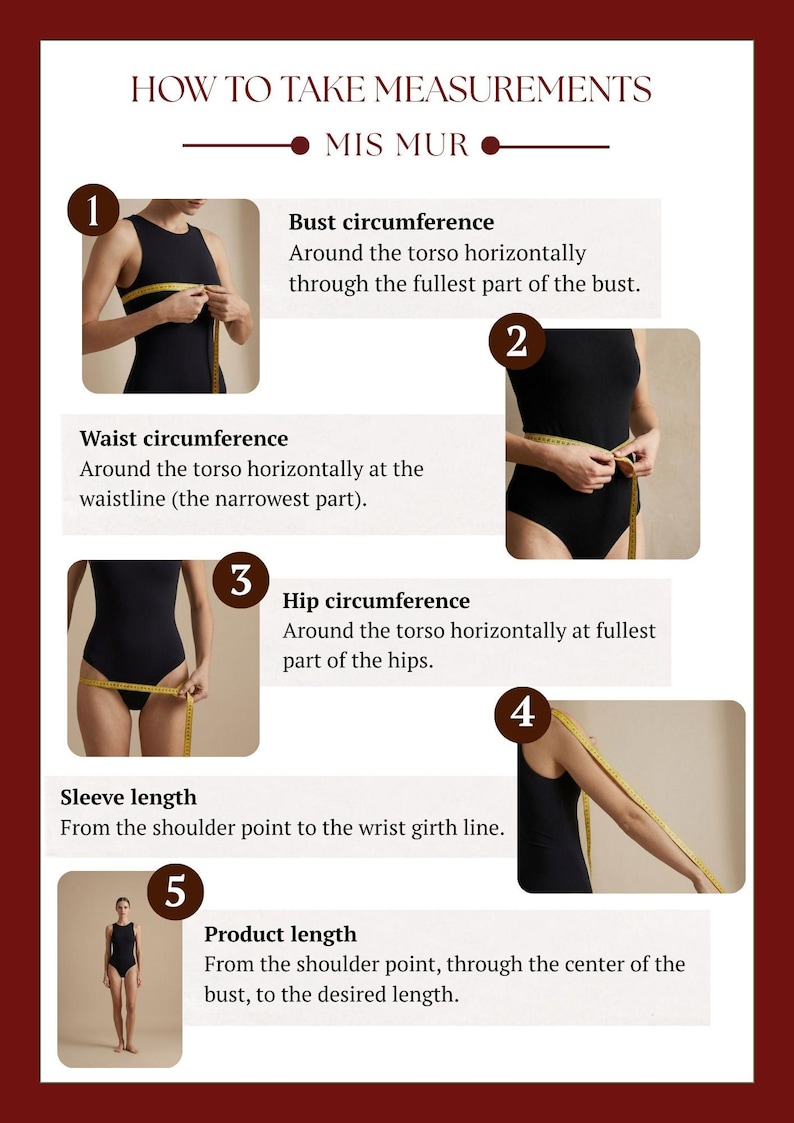 HOW TO TAKE MEASUREMENTS

MIS MUR

1

Bust circumference
Around the torso horizontally through the fullest part of the bust.

2

Waist circumference
Around the torso horizontally at the waistline (the narrowest part).

3

Hip circumference
Around the torso horizontally at fullest part of the hips.

4

Sleeve length
From the shoulder point to the wrist girth line.

5

Product length
From the shoulder point, through the center of the bust, to the desired length.