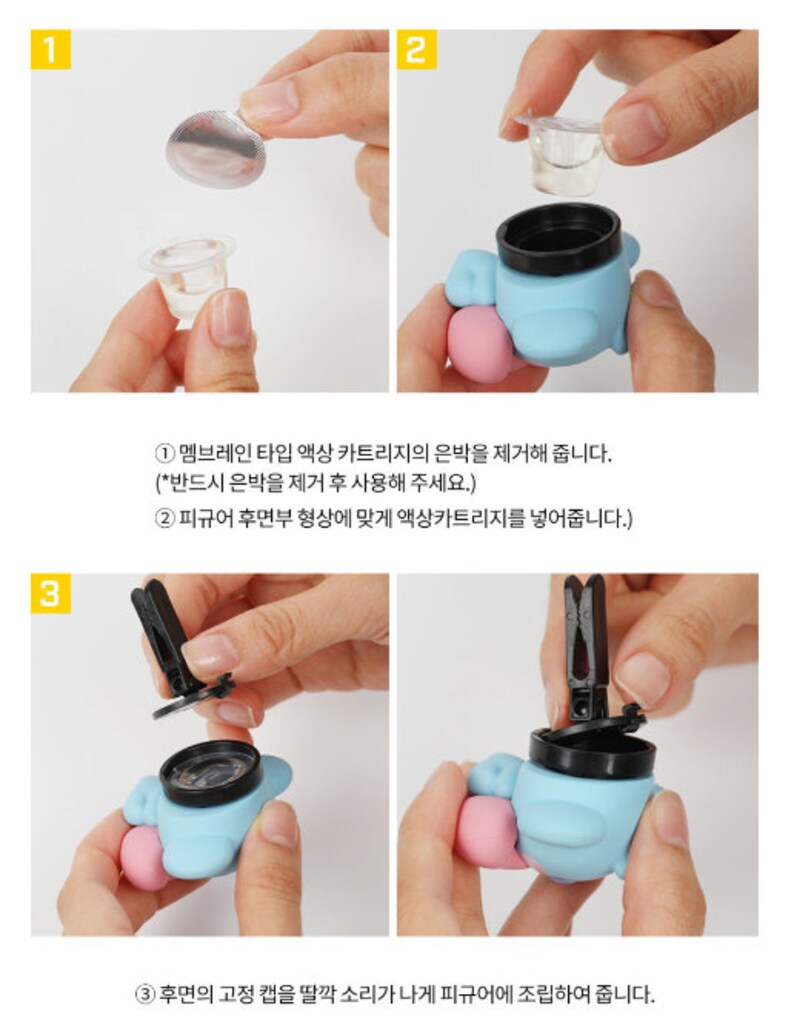 1

2

① 멤브레인 타입 액상 카트리지의 은박을 제거해 줍니다.
(*반드시 은박을 제거 후 사용해 주세요.)
② 피규어 후면부 형상에 맞게 액상카트리지를 넣어줍니다.)

3

③ 후면의 고정 캡을 딸깍 소리가 나게 피규어에 조립하여 줍니다.