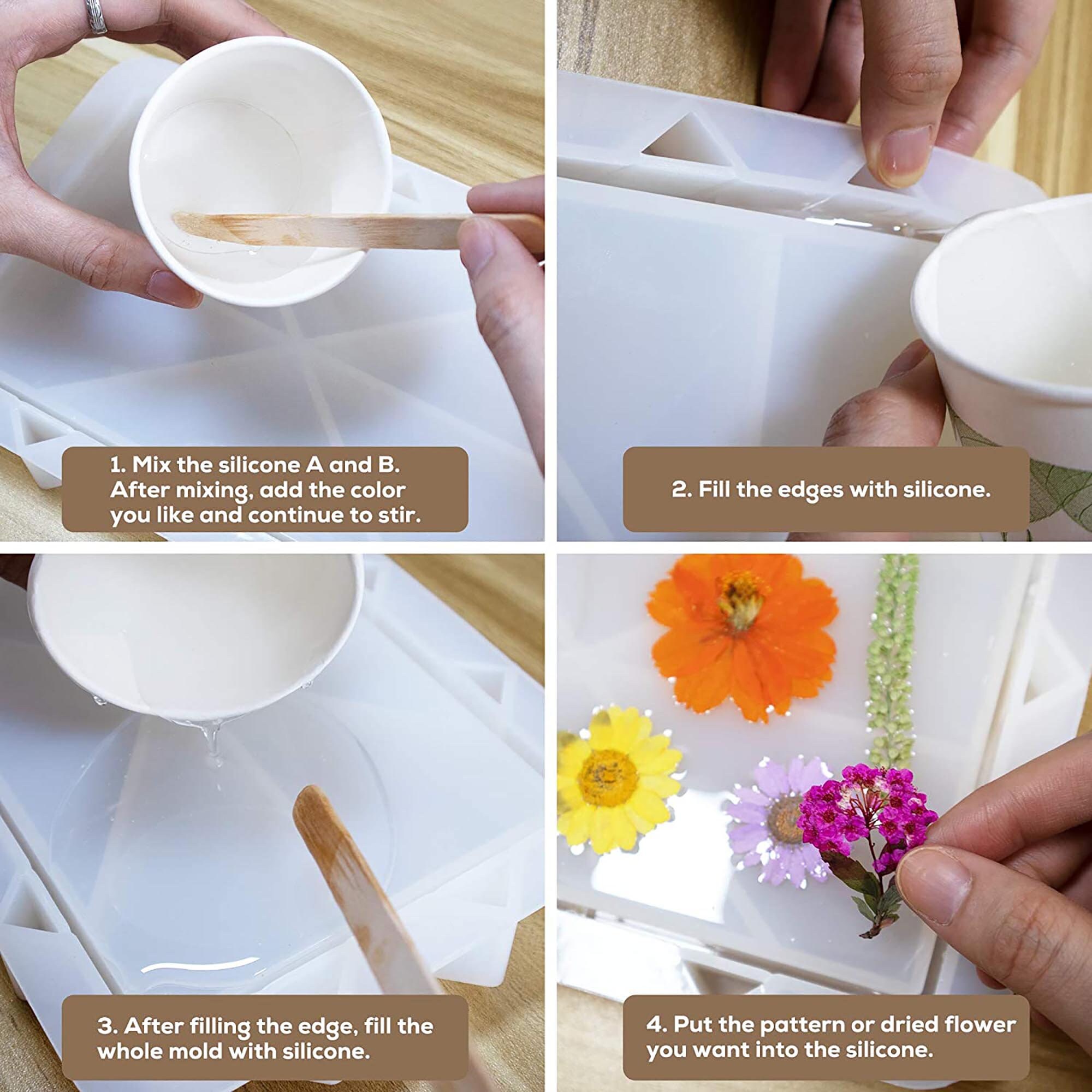 1. Mix the silicone A and B. After mixing, add the color you like and continue to stir.

2. Fill the edges with silicone.

3. After filling the edge, fill the whole mold with silicone.

4. Put the pattern or dried flower you want into the silicone.