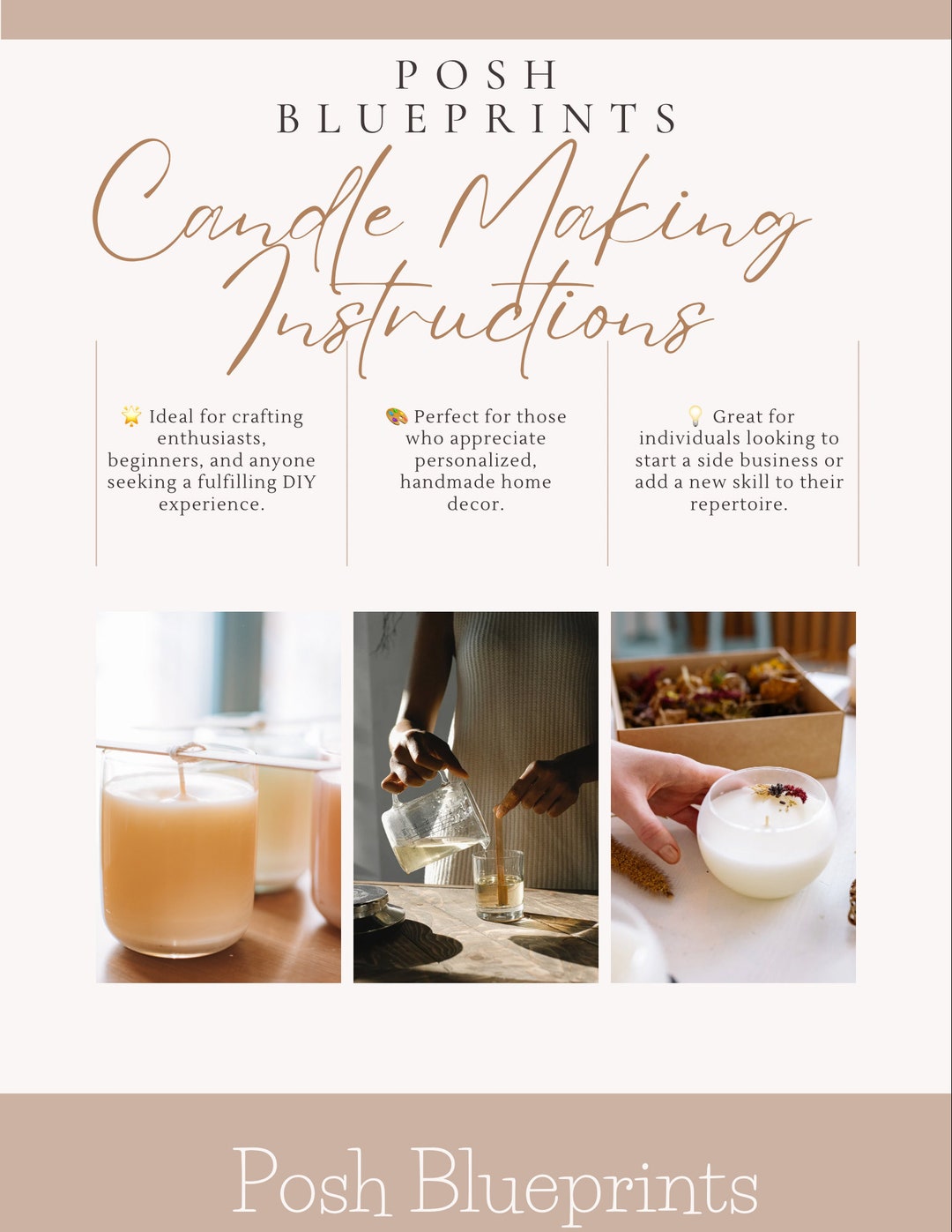 POSH
BLUEPRINTS

Candle Making Instructions

🌟 Ideal for crafting enthusiasts, beginners, and anyone seeking a fulfilling DIY experience.

🎨 Perfect for those who appreciate personalized, handmade home decor.

💡 Great for individuals looking to start a side business or add a new skill to their repertoire.

Posh Blueprints